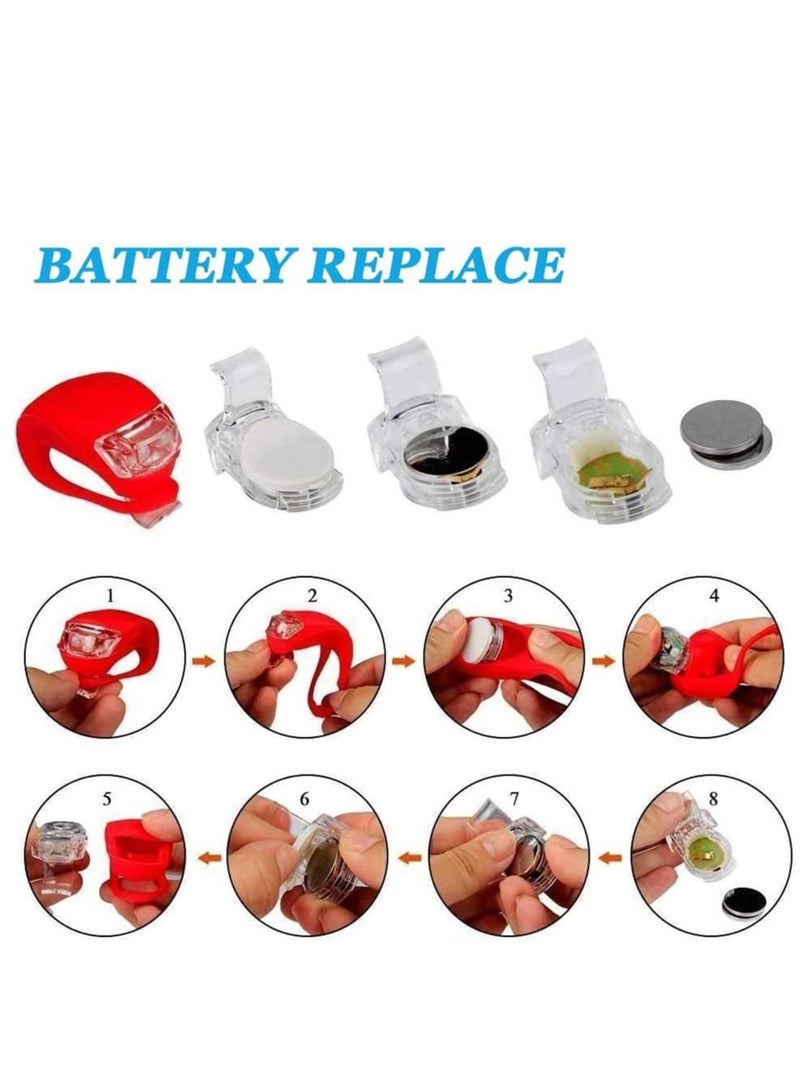 BATTERY REPLACE

1

2

3

4

5

6

7

8