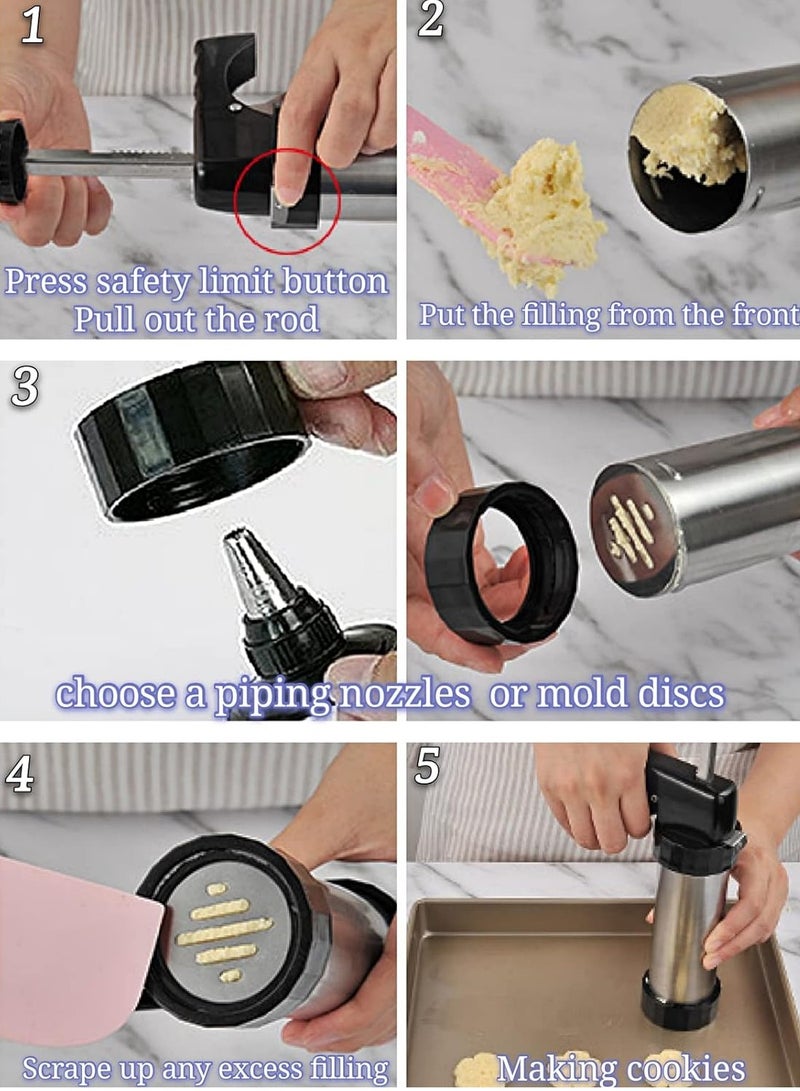 1

Press safety limit button
Pull out the rod

2

Put the filling from the front

3

choose a piping nozzles or mold discs

4

Scrape up any excess filling

5

Making cookies