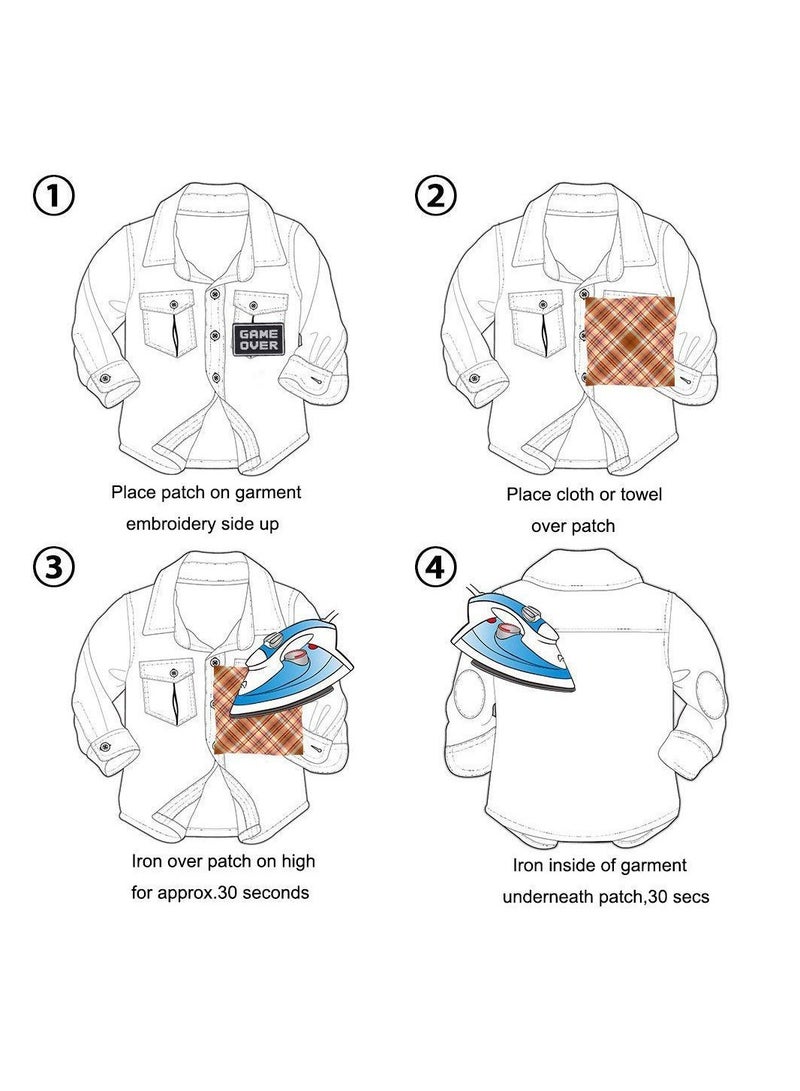 ①

GAME OVER

Place patch on garment embroidery side up

②

Place cloth or towel over patch

③

Iron over patch on high for approx.30 seconds

④

Iron inside of garment underneath patch,30 secs