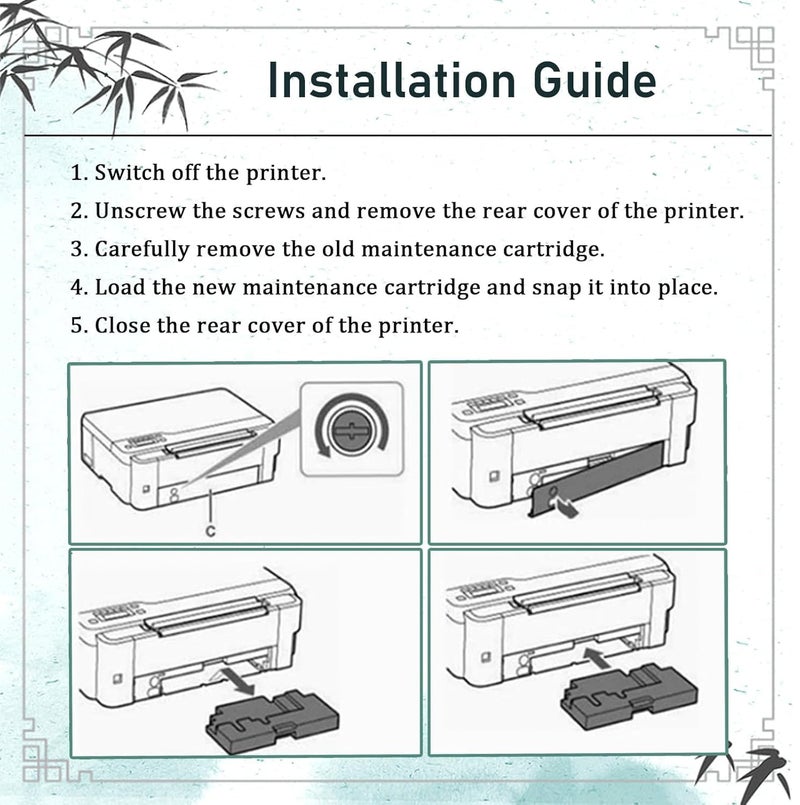 Installation Guide

1. Switch off the printer.
2. Unscrew the screws and remove the rear cover of the printer.
3. Carefully remove the old maintenance cartridge.
4. Load the new maintenance cartridge and snap it into place.
5. Close the rear cover of the printer.

C