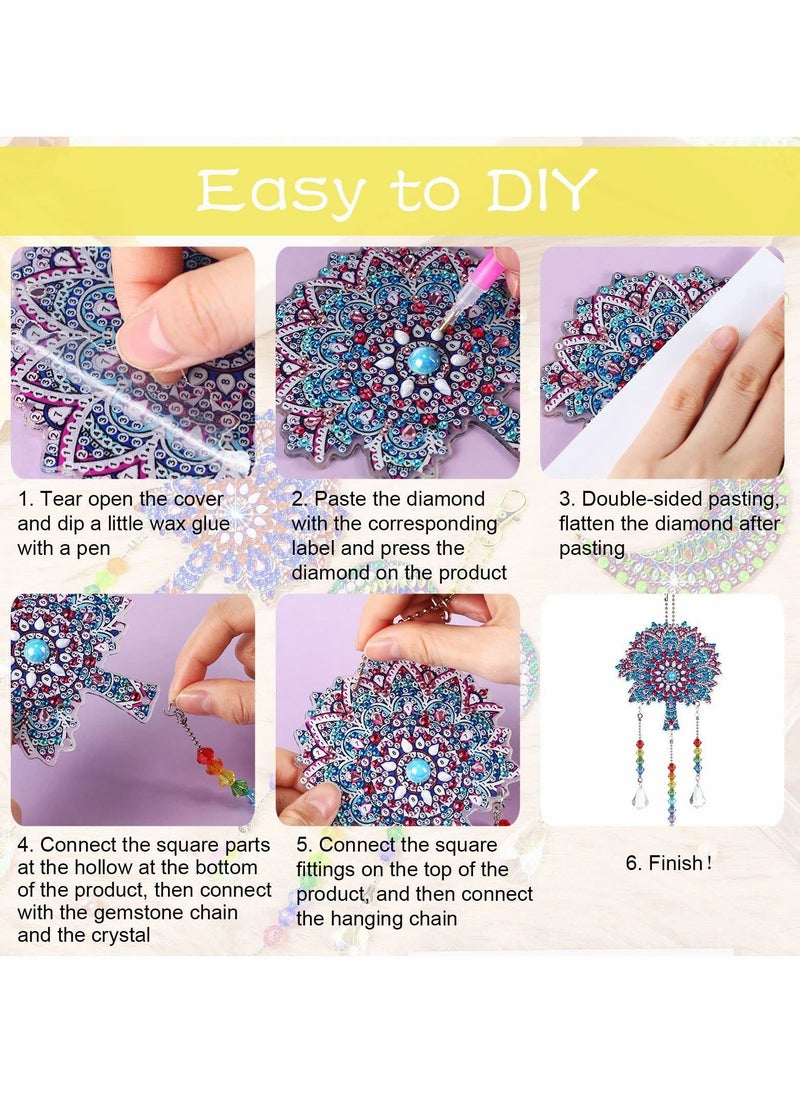 Easy to DIY

1. Tear open the cover and dip a little wax glue with a pen

2. Paste the diamond with the corresponding label and press the diamond on the product

3. Double-sided pasting, flatten the diamond after pasting

4. Connect the square parts at the hollow at the bottom of the product, then connect with the gemstone chain and the crystal

5. Connect the square fittings on the top of the product, and then connect the hanging chain

6. Finish!