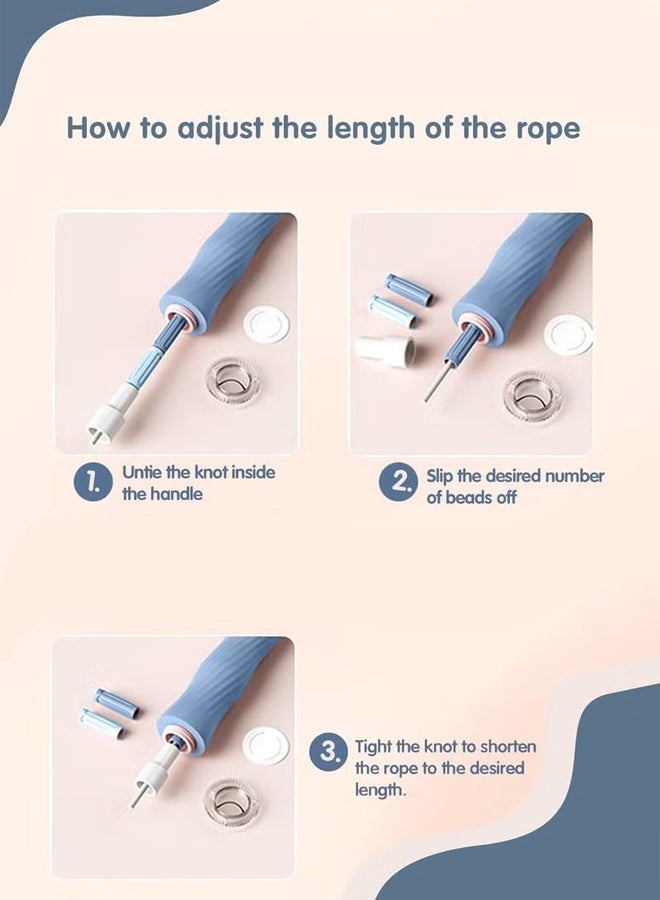 How to adjust the length of the rope

1. Untie the knot inside the handle

2. Slip the desired number of beads off

3. Tight the knot to shorten the rope to the desired length.