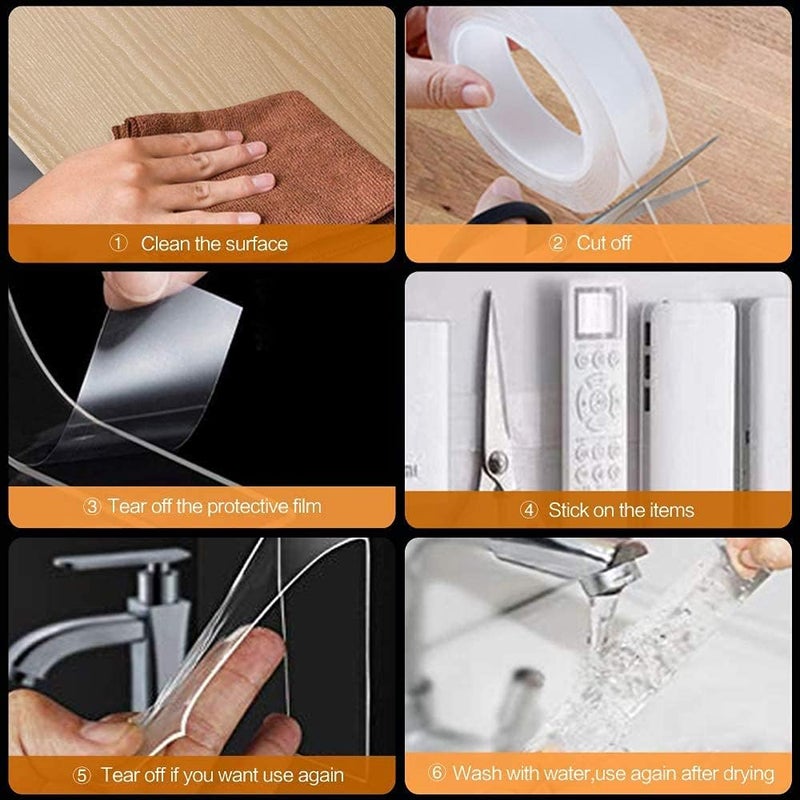 ① Clean the surface

② Cut off

③ Tear off the protective film

④ Stick on the items

⑤ Tear off if you want use again

⑥ Wash with water,use again after drying