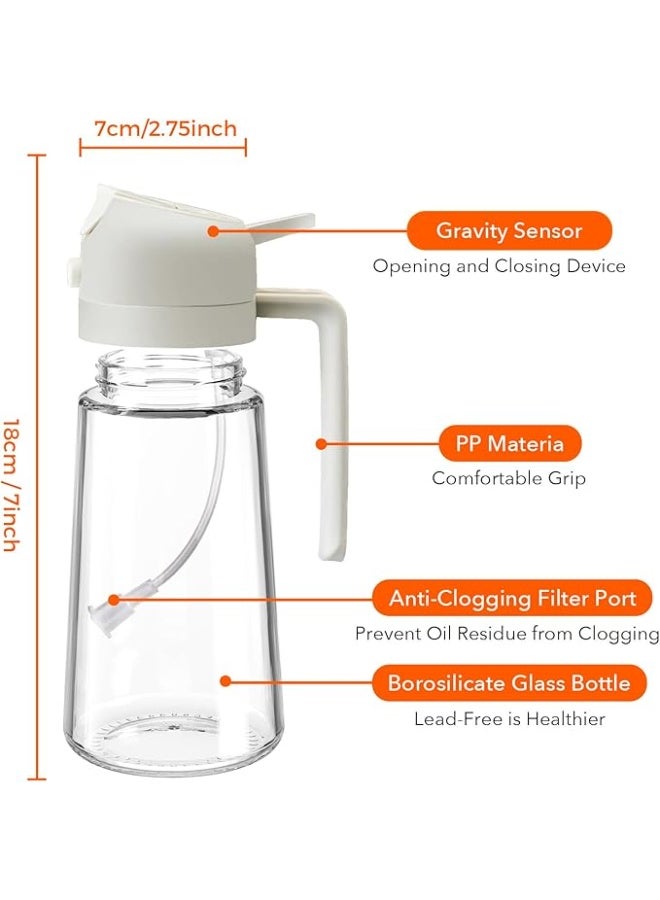 7cm/2.75inch

18cm / 7inch

Gravity Sensor
Opening and Closing Device

PP Materia
Comfortable Grip

Anti-Clogging Filter Port
Prevent Oil Residue from Clogging

Borosilicate Glass Bottle
Lead-Free is Healthier