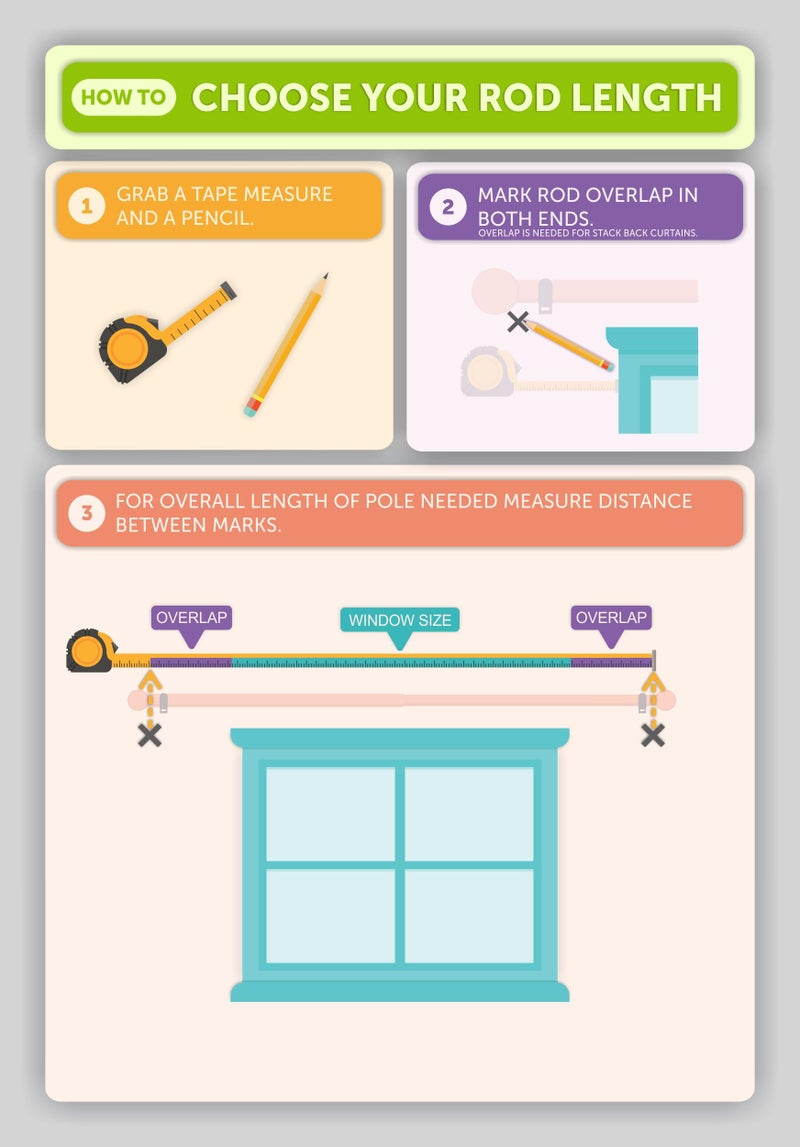 HOW TO CHOOSE YOUR ROD LENGTH

1 GRAB A TAPE MEASURE AND A PENCIL.

2 MARK ROD OVERLAP IN BOTH ENDS.
OVERLAP IS NEEDED FOR STACK BACK CURTAINS.

3 FOR OVERALL LENGTH OF POLE NEEDED MEASURE DISTANCE BETWEEN MARKS.

OVERLAP
WINDOW SIZE
OVERLAP