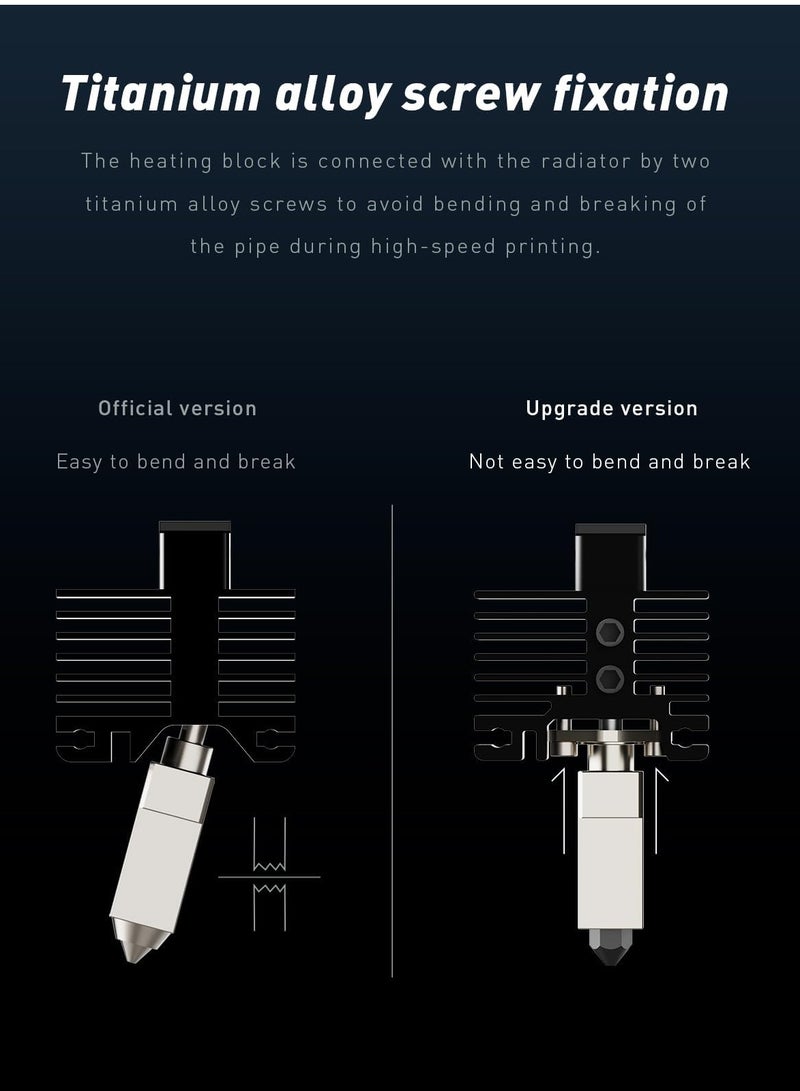 Titanium alloy screw fixation

The heating block is connected with the radiator by two titanium alloy screws to avoid bending and breaking of the pipe during high-speed printing.

Official version

Easy to bend and break

Upgrade version

Not easy to bend and break