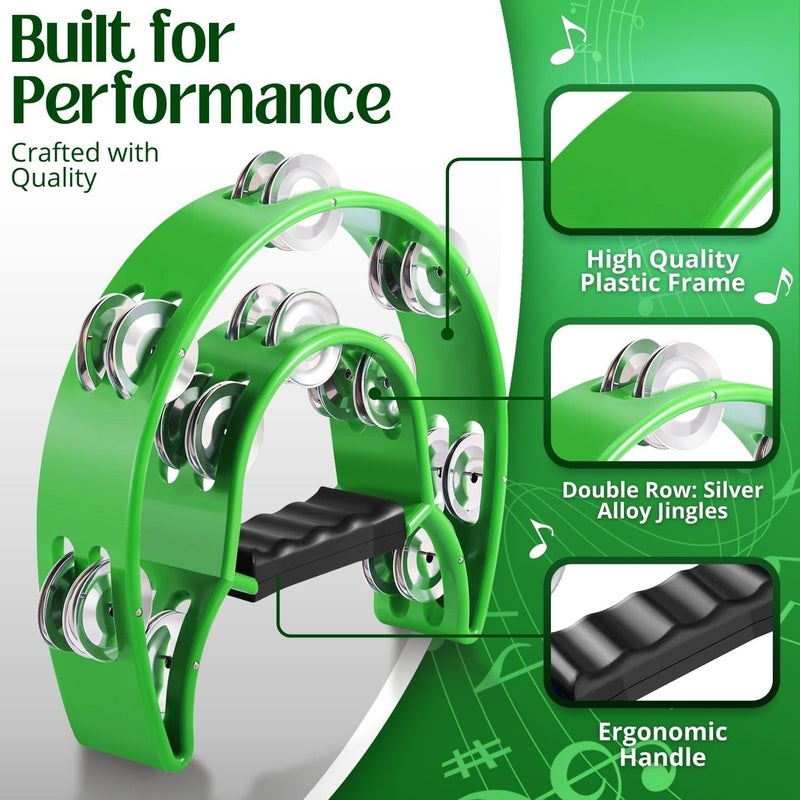 Built for Performance

Crafted with Quality

High Quality Plastic Frame

Double Row: Silver Alloy Jingles

Ergonomic Handle