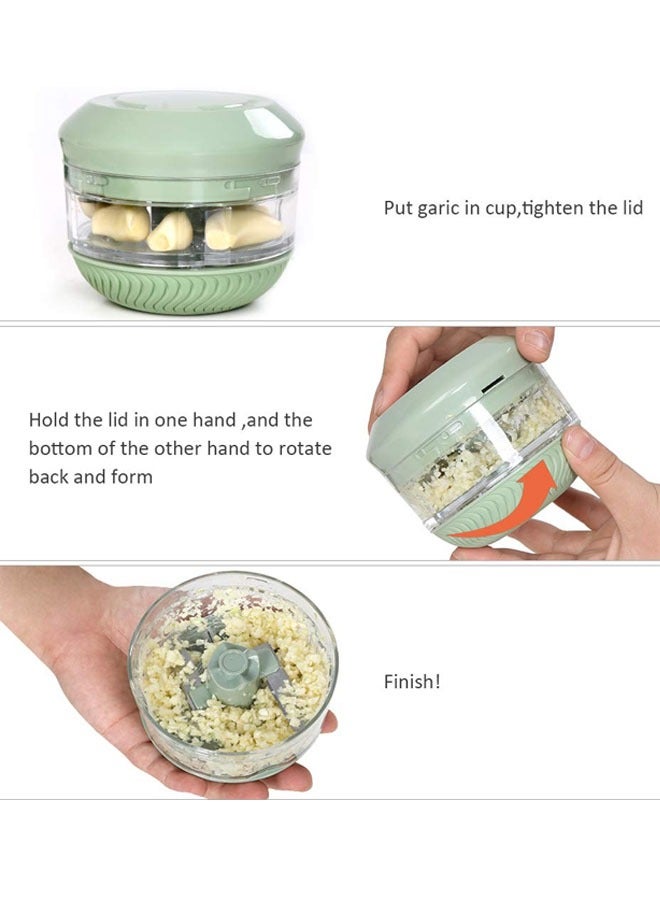 Put garic in cup,tighten the lid

Hold the lid in one hand ,and the bottom of the other hand to rotate back and form

Finish!