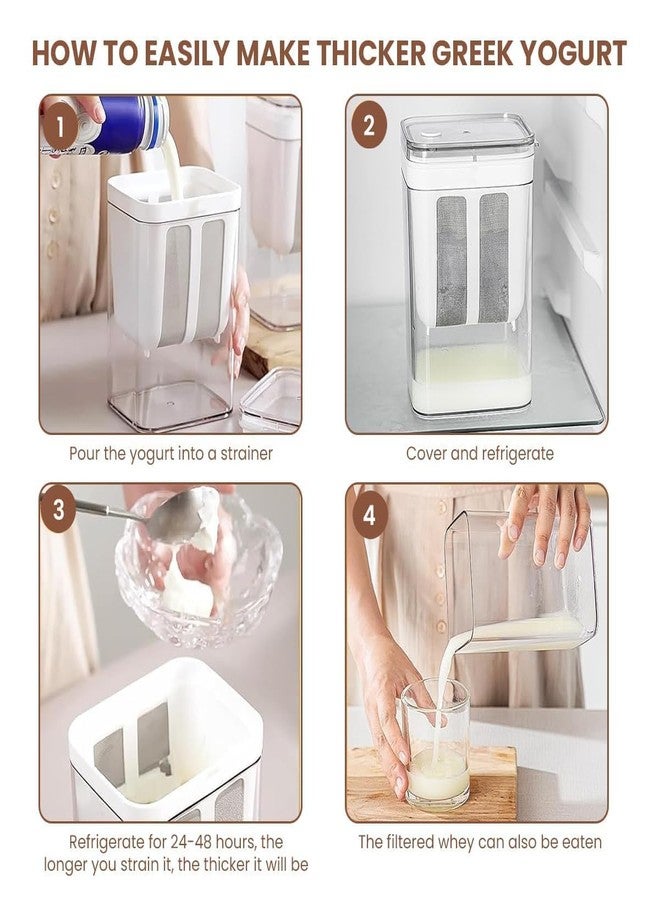 HOW TO EASILY MAKE THICKER GREEK YOGURT

1

Pour the yogurt into a strainer

2

Cover and refrigerate

3

Refrigerate for 24-48 hours, the longer you strain it, the thicker it will be

4

The filtered whey can also be eaten