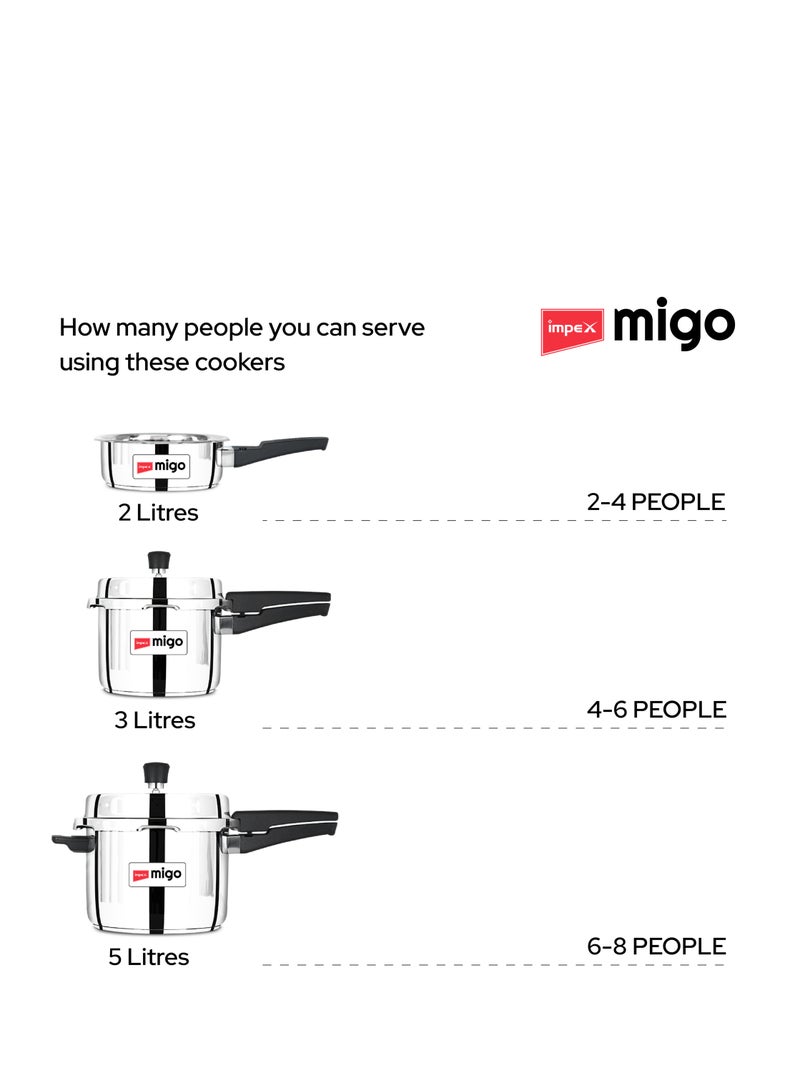 How many people you can serve using these cookers

impex migo

impex migo

2 Litres

2-4 PEOPLE

impex migo

3 Litres

4-6 PEOPLE

impex migo

5 Litres

6-8 PEOPLE