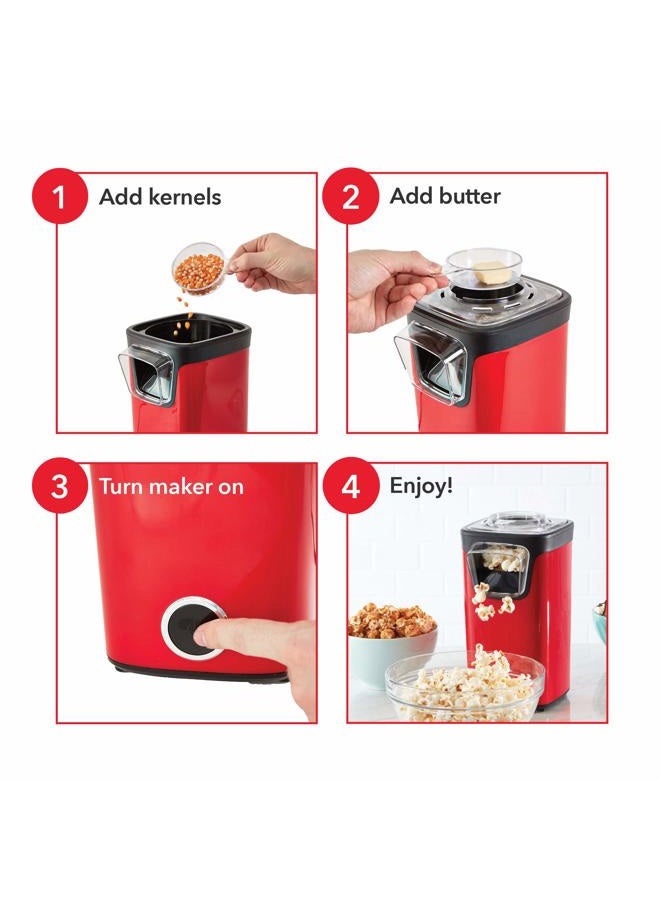 1 Add kernels

2 Add butter

3 Turn maker on

4 Enjoy!