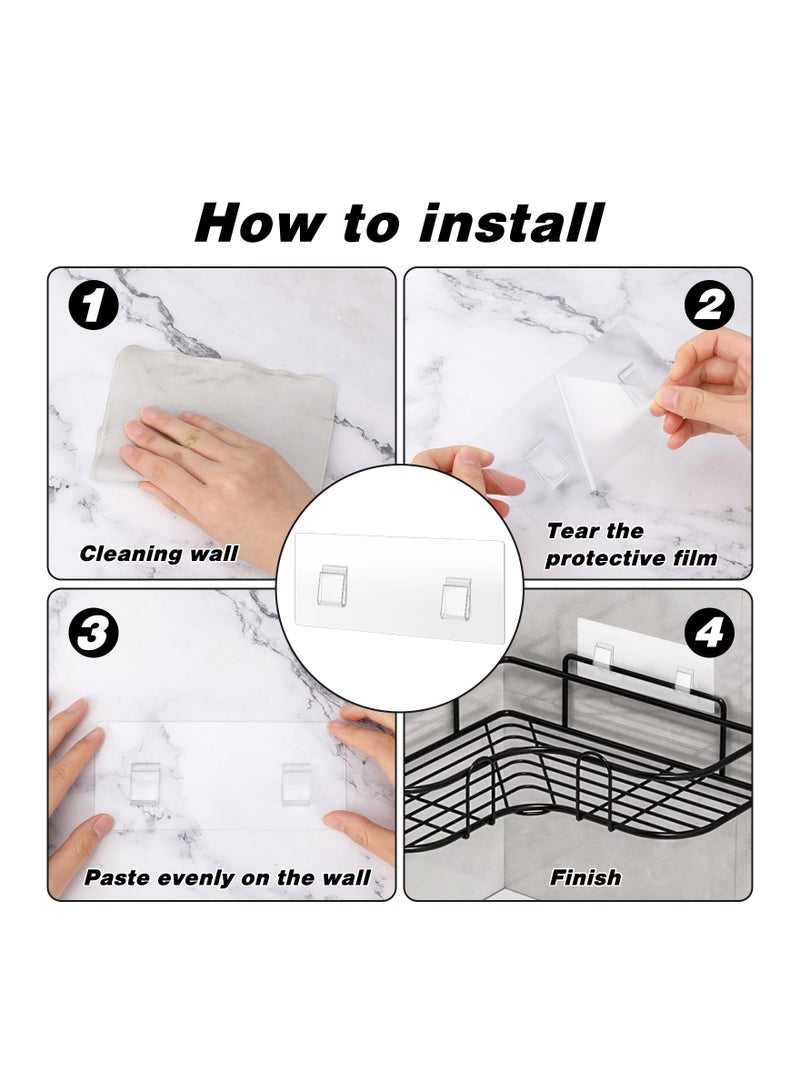 How to install

1
Cleaning wall

2
Tear the protective film

3
Paste evenly on the wall

4
Finish