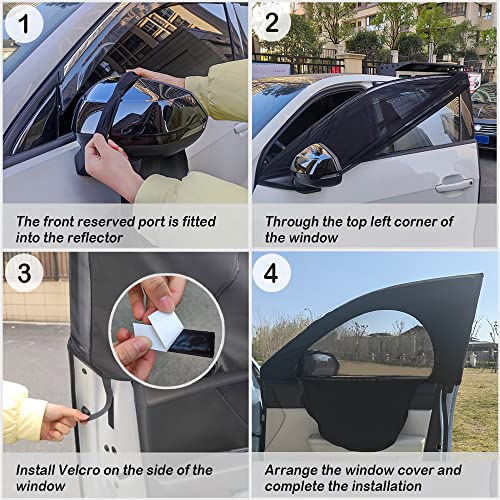 1

The front reserved port is fitted into the reflector

2

Through the top left corner of the window

3

Install Velcro on the side of the window

4

Arrange the window cover and complete the installation