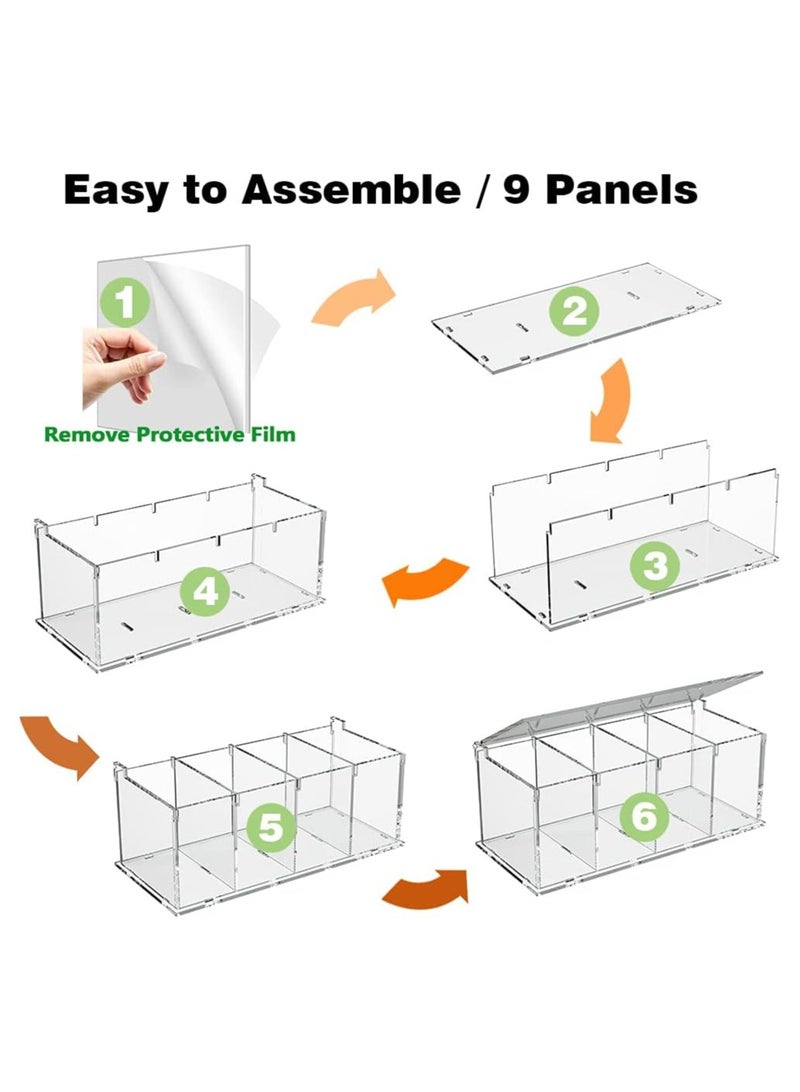 Easy to Assemble / 9 Panels

1

Remove Protective Film

2

3

4

5

6