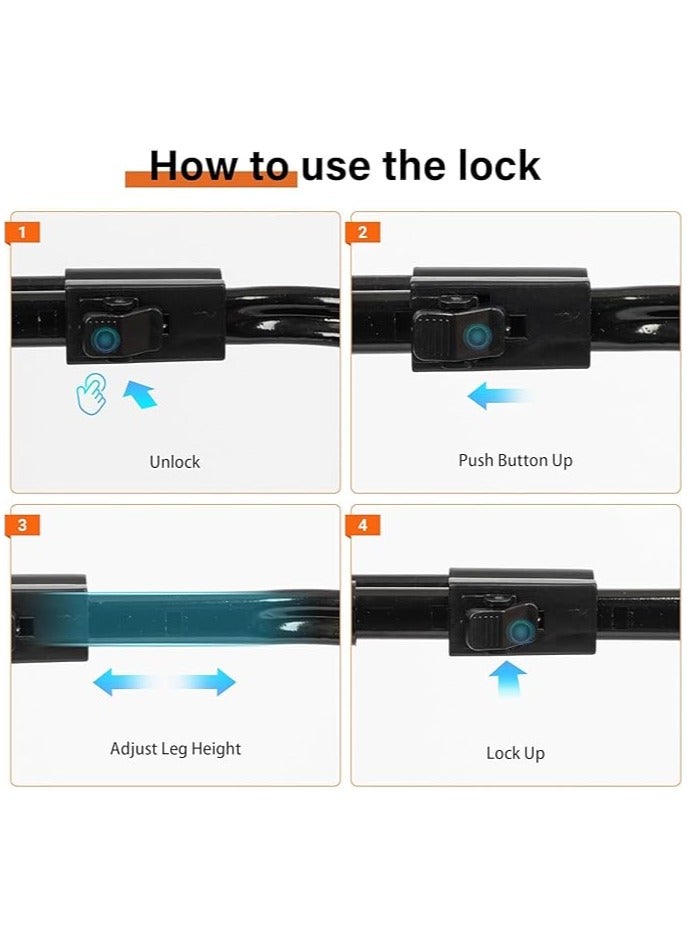 How to use the lock

1

Unlock

2

Push Button Up

3

Adjust Leg Height

4

Lock Up