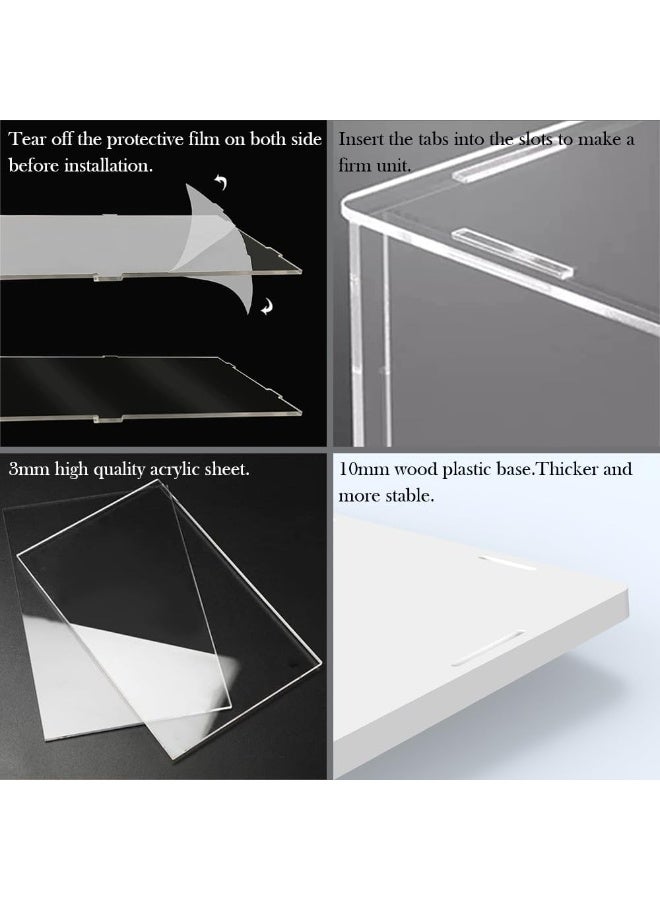 Tear off the protective film on both side before installation.

Insert the tabs into the slots to make a firm unit.

3mm high quality acrylic sheet.

10mm wood plastic base.Thicker and more stable.