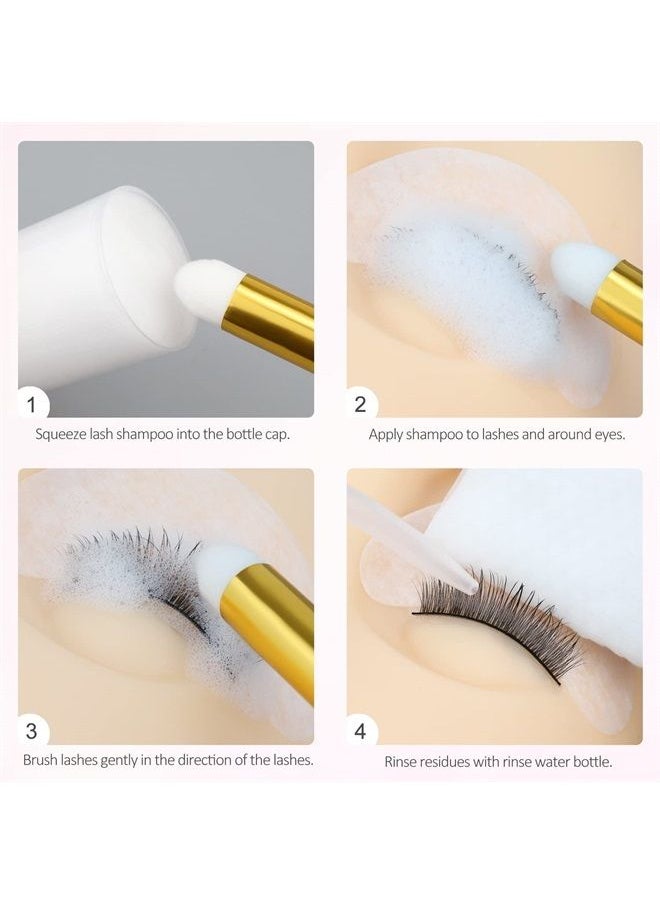 1

Squeeze lash shampoo into the bottle cap.

2

Apply shampoo to lashes and around eyes.

3

Brush lashes gently in the direction of the lashes.

4

Rinse residues with rinse water bottle.