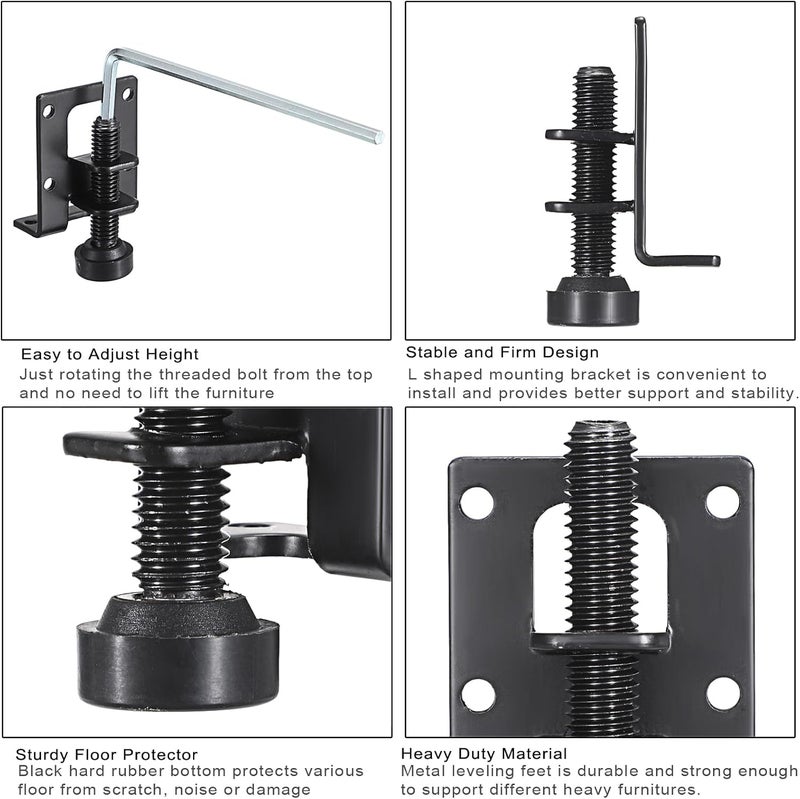 Easy to Adjust Height
Just rotating the threaded bolt from the top and no need to lift the furniture

Stable and Firm Design
L shaped mounting bracket is convenient to install and provides better support and stability.

Sturdy Floor Protector
Black hard rubber bottom protects various floor from scratch, noise or damage

Heavy Duty Material
Metal leveling feet is durable and strong enough to support different heavy furnitures.