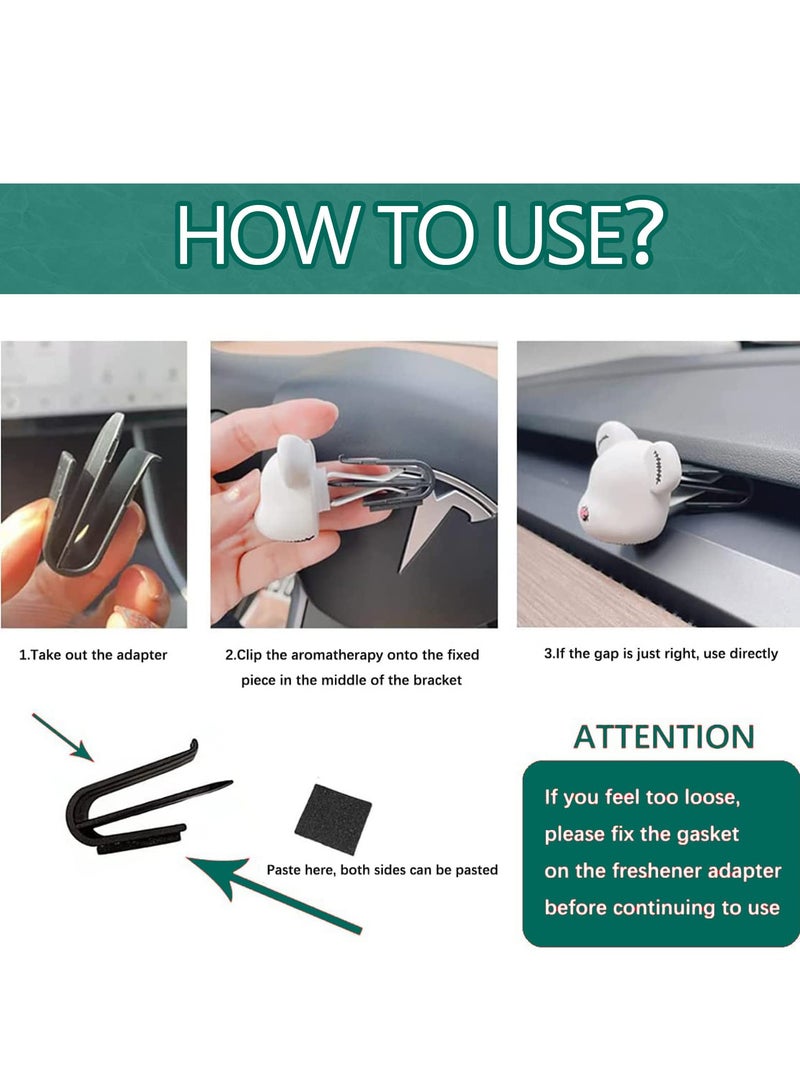 HOW TO USE?

1.Take out the adapter

2.Clip the aromatherapy onto the fixed piece in the middle of the bracket

3.If the gap is just right, use directly

Paste here, both sides can be pasted

ATTENTION

If you feel too loose, please fix the gasket on the freshener adapter before continuing to use