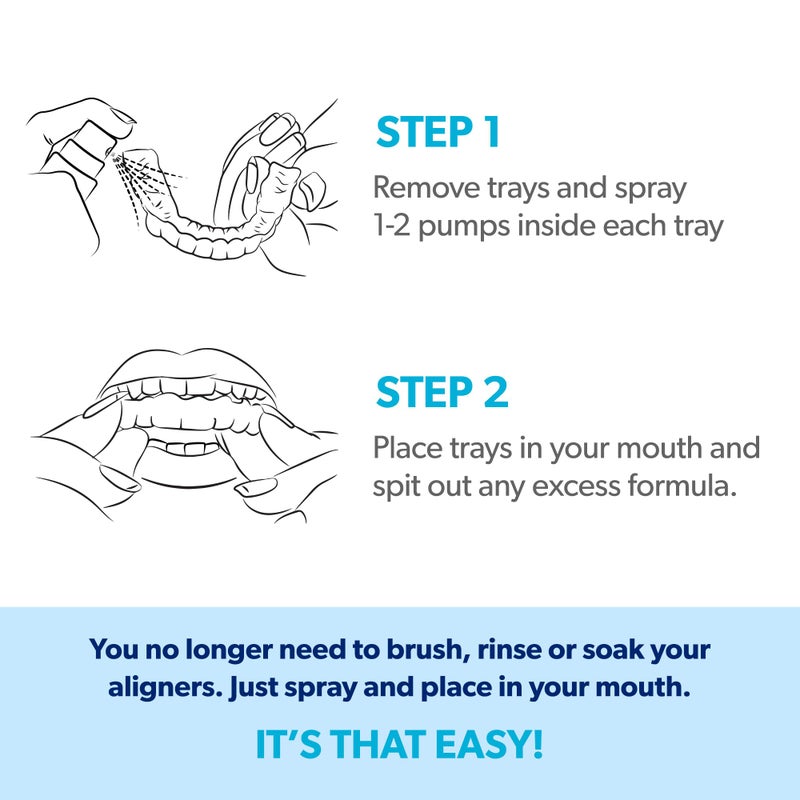 STEP 1

Remove trays and spray 1-2 pumps inside each tray

STEP 2

Place trays in your mouth and spit out any excess formula.

You no longer need to brush, rinse or soak your aligners. Just spray and place in your mouth.

IT'S THAT EASY!