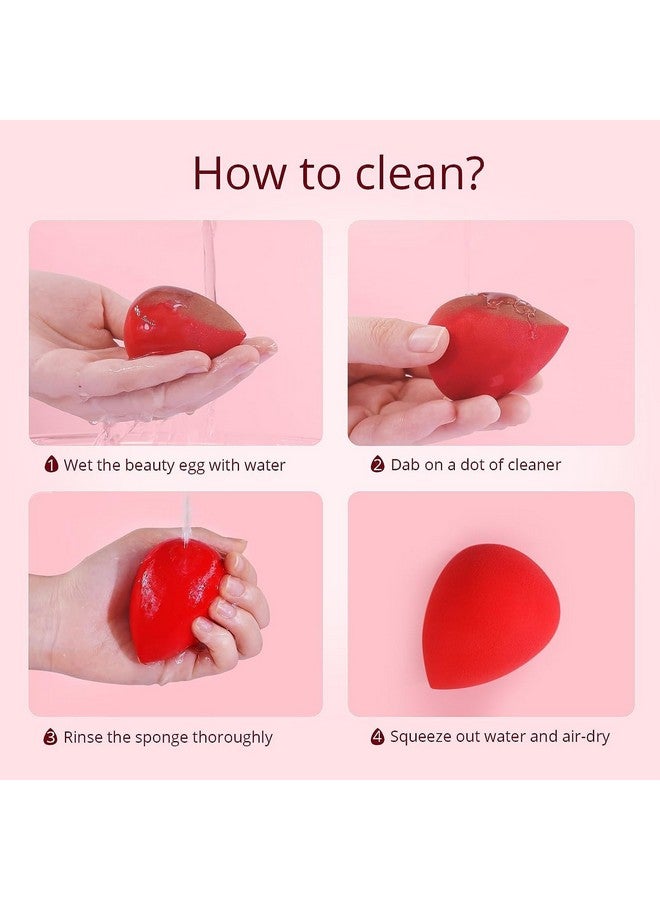 How to clean?

1 Wet the beauty egg with water

2 Dab on a dot of cleaner

3 Rinse the sponge thoroughly

4 Squeeze out water and air-dry