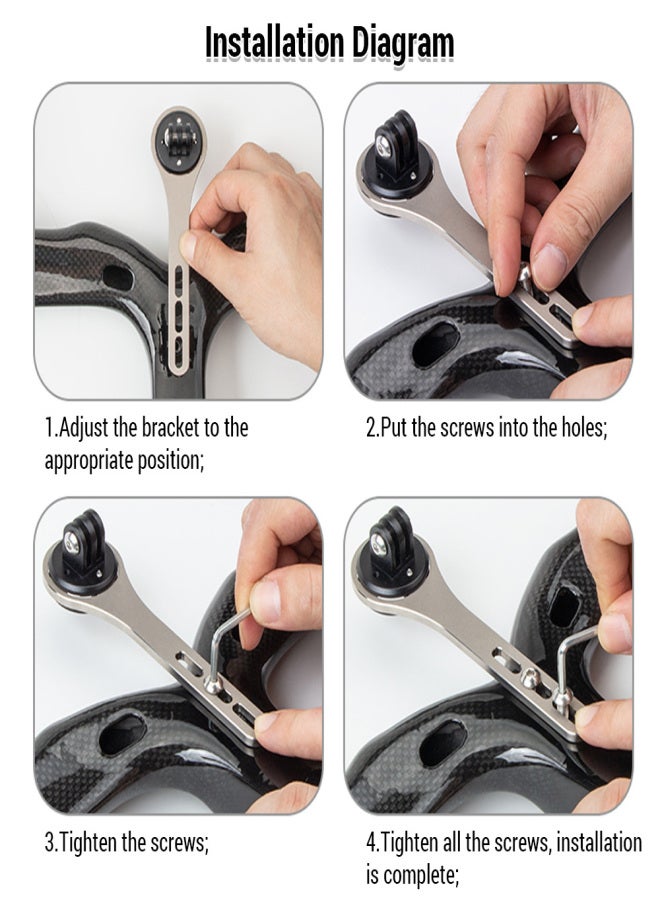 Installation Diagram

1.Adjust the bracket to the appropriate position;

2.Put the screws into the holes;

3.Tighten the screws;

4.Tighten all the screws, installation is complete;