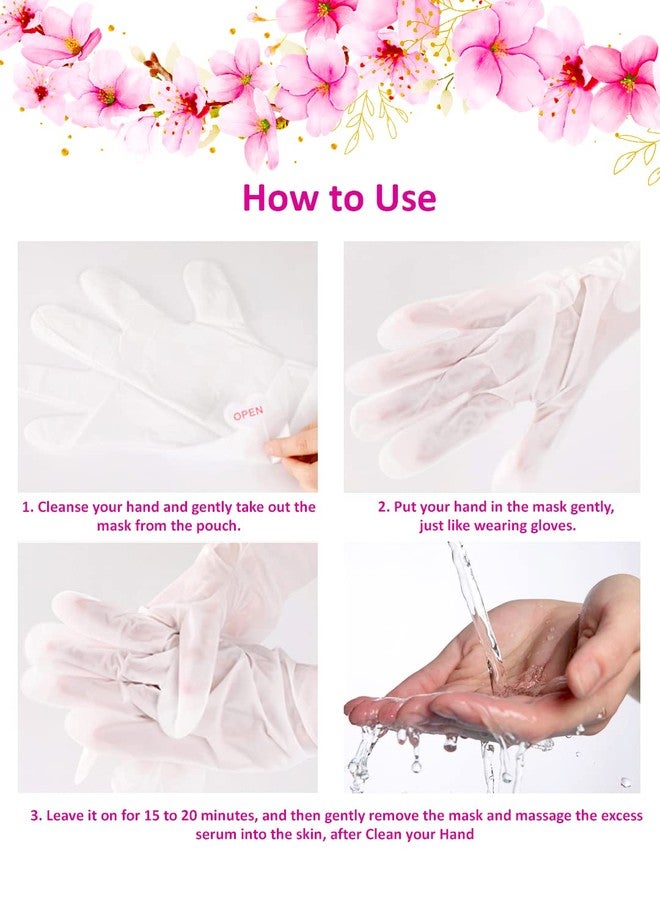 How to Use

OPEN

1. Cleanse your hand and gently take out the mask from the pouch.

2. Put your hand in the mask gently, just like wearing gloves.

3. Leave it on for 15 to 20 minutes, and then gently remove the mask and massage the excess serum into the skin, after Clean your Hand