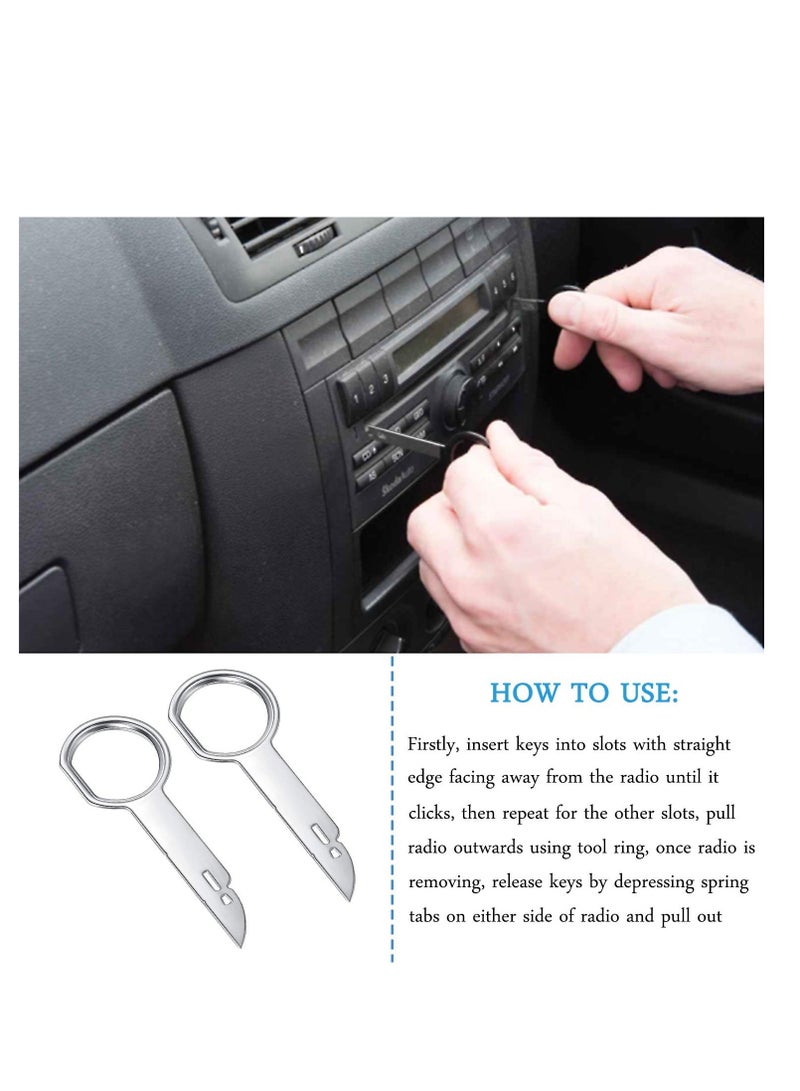 HOW TO USE:

Firstly, insert keys into slots with straight edge facing away from the radio until it clicks, then repeat for the other slots, pull radio outwards using tool ring, once radio is removing, release keys by depressing spring tabs on either side of radio and pull out