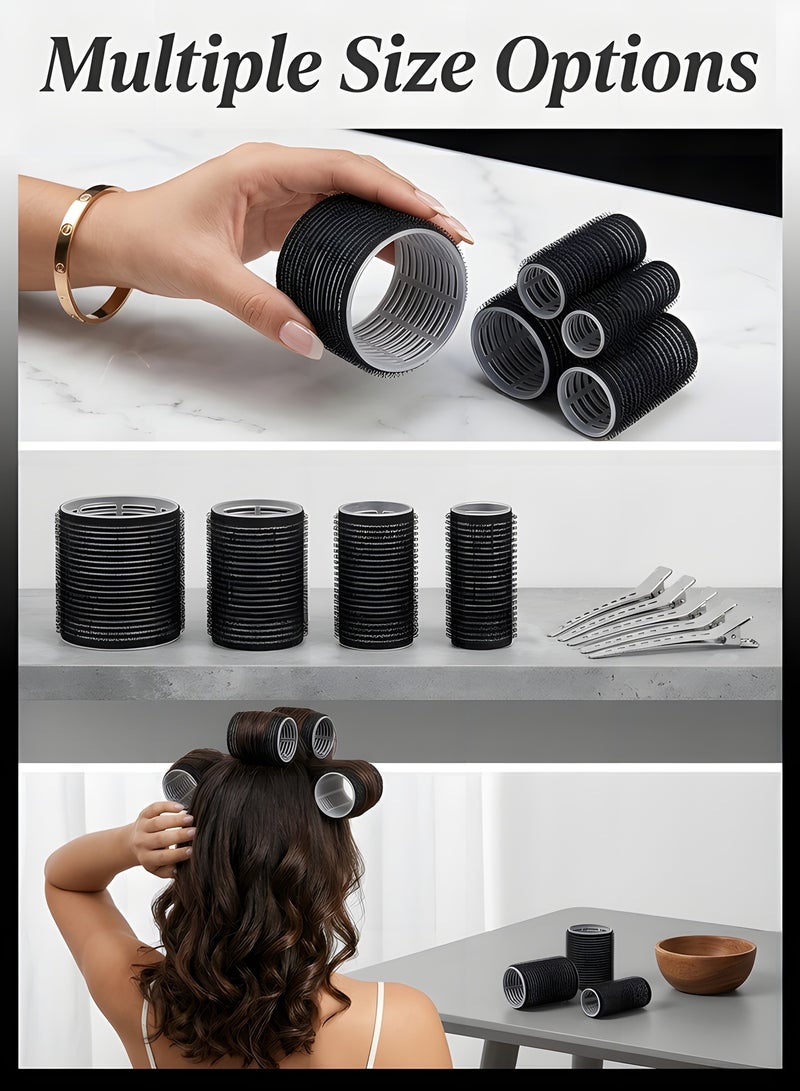 Multiple Size Options