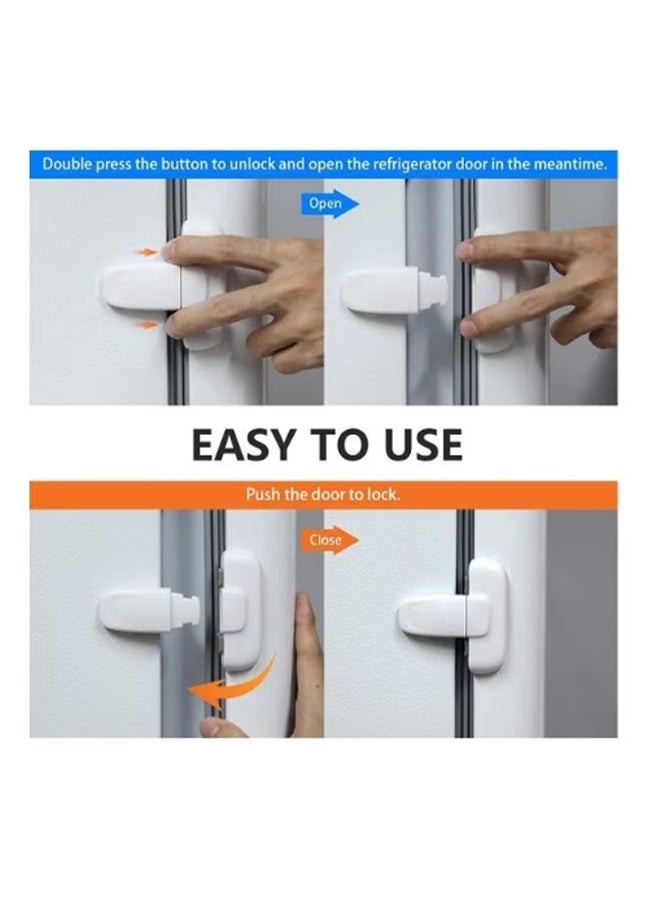 Double press the button to unlock and open the refrigerator door in the meantime.

Open

EASY TO USE

Push the door to lock.

Close