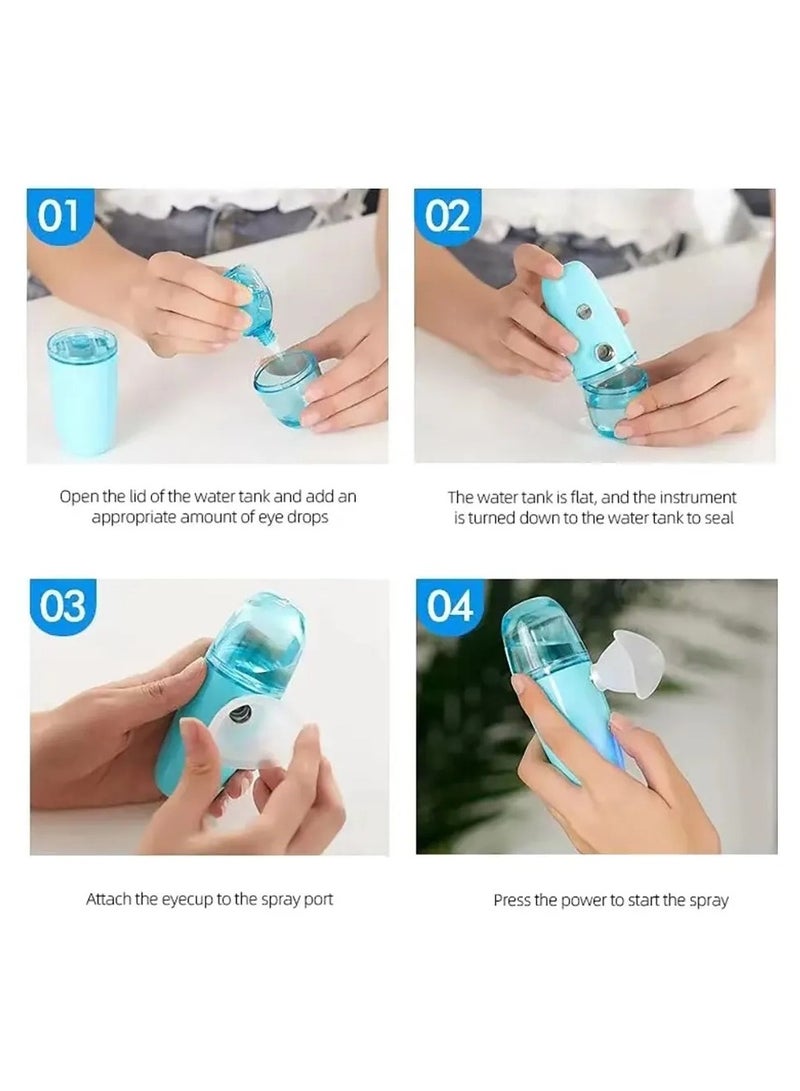 01

Open the lid of the water tank and add an appropriate amount of eye drops

02

The water tank is flat, and the instrument is turned down to the water tank to seal

03

Attach the eyecup to the spray port

04

Press the power to start the spray