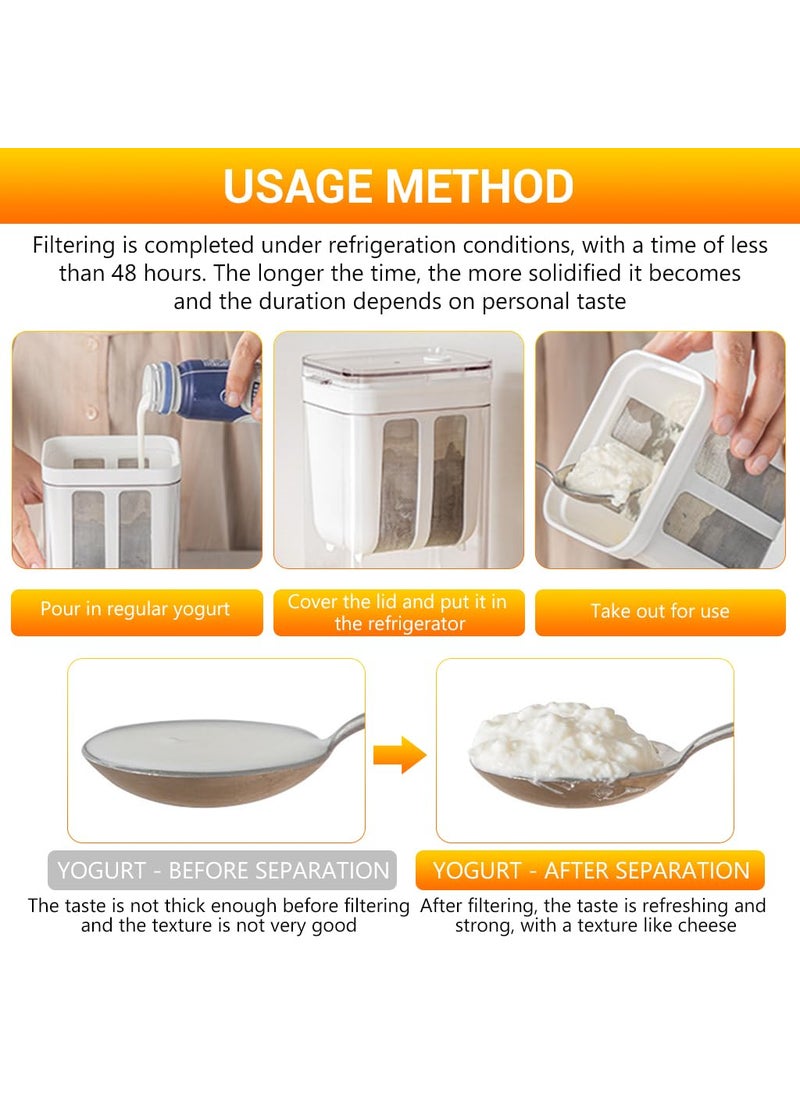 USAGE METHOD

Filtering is completed under refrigeration conditions, with a time of less than 48 hours. The longer the time, the more solidified it becomes and the duration depends on personal taste

Pour in regular yogurt

Cover the lid and put it in the refrigerator

Take out for use

YOGURT - BEFORE SEPARATION

The taste is not thick enough before filtering and the texture is not very good

YOGURT - AFTER SEPARATION

After filtering, the taste is refreshing and strong, with a texture like cheese