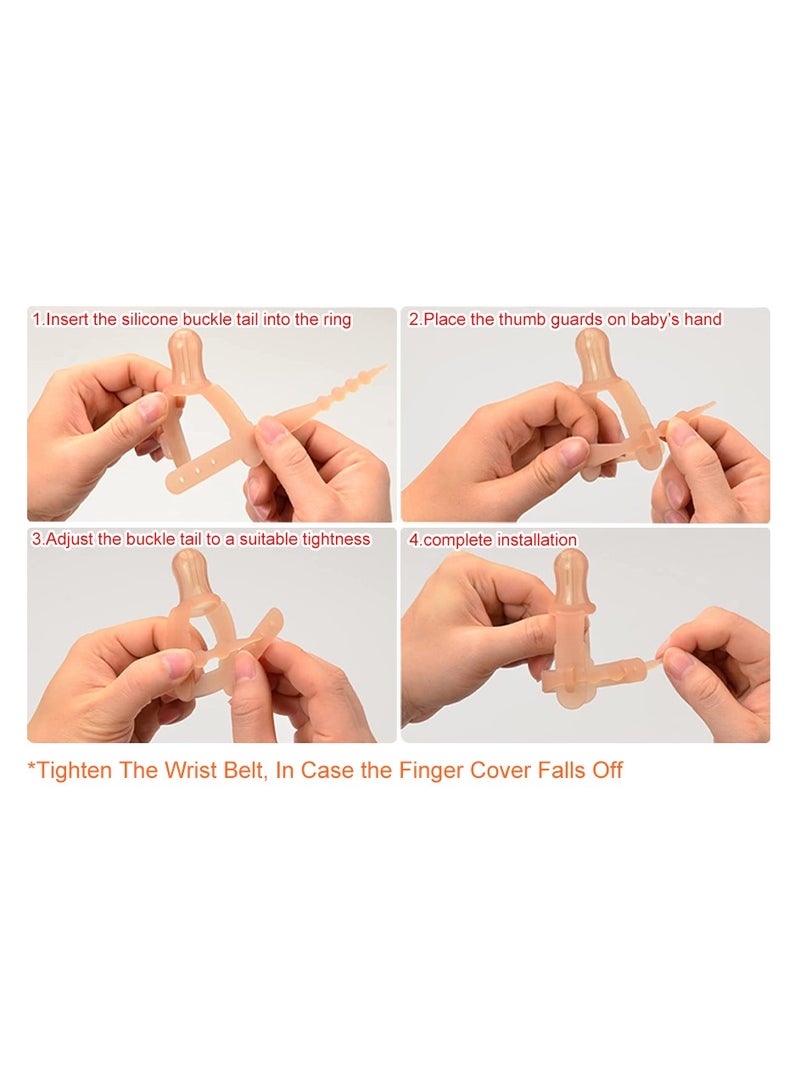 1.Insert the silicone buckle tail into the ring

2.Place the thumb guards on baby's hand

3.Adjust the buckle tail to a suitable tightness

4.complete installation

*Tighten The Wrist Belt, In Case the Finger Cover Falls Off