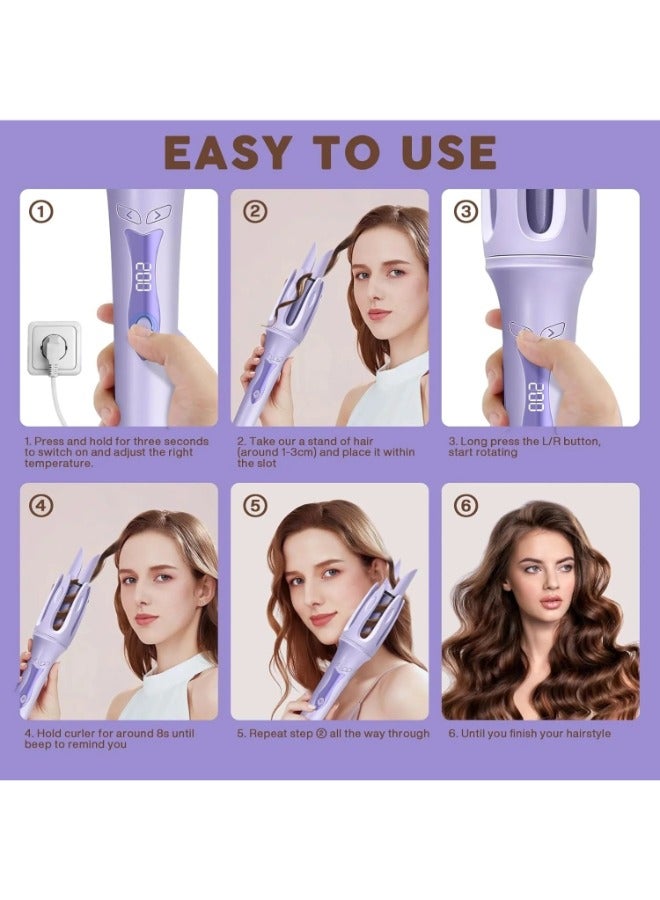 EASY TO USE

①

200

②

③

200

1. Press and hold for three seconds to switch on and adjust the right temperature.

2. Take our a stand of hair (around 1-3cm) and place it within the slot

3. Long press the L/R button, start rotating

④

⑤

⑥

4. Hold curler for around 8s until beep to remind you

5. Repeat step ② all the way through

6. Until you finish your hairstyle