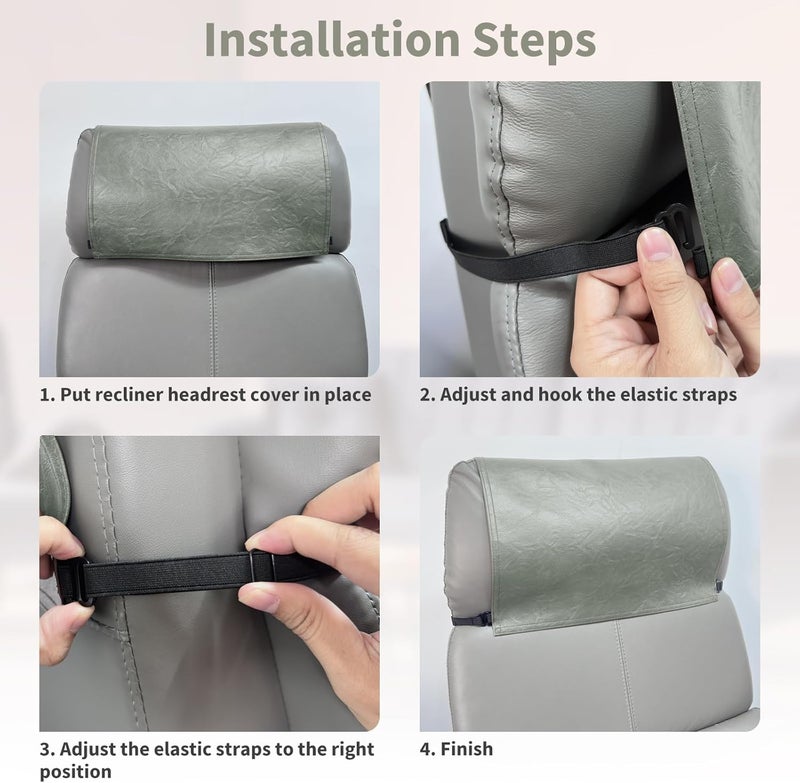 Installation Steps

1. Put recliner headrest cover in place

2. Adjust and hook the elastic straps

3. Adjust the elastic straps to the right position

4. Finish