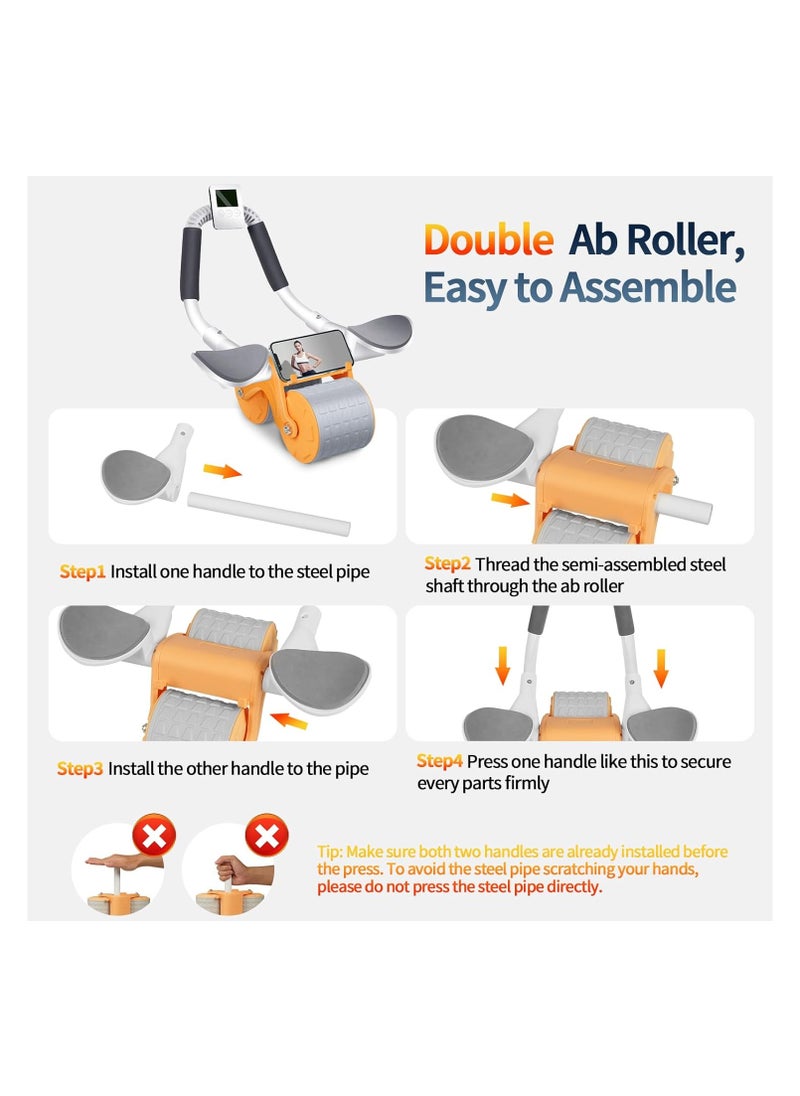 Double Ab Roller, Easy to Assemble

Step1 Install one handle to the steel pipe

Step2 Thread the semi-assembled steel shaft through the ab roller

Step3 Install the other handle to the pipe

Step4 Press one handle like this to secure every parts firmly

Tip: Make sure both two handles are already installed before the press. To avoid the steel pipe scratching your hands, please do not press the steel pipe directly.