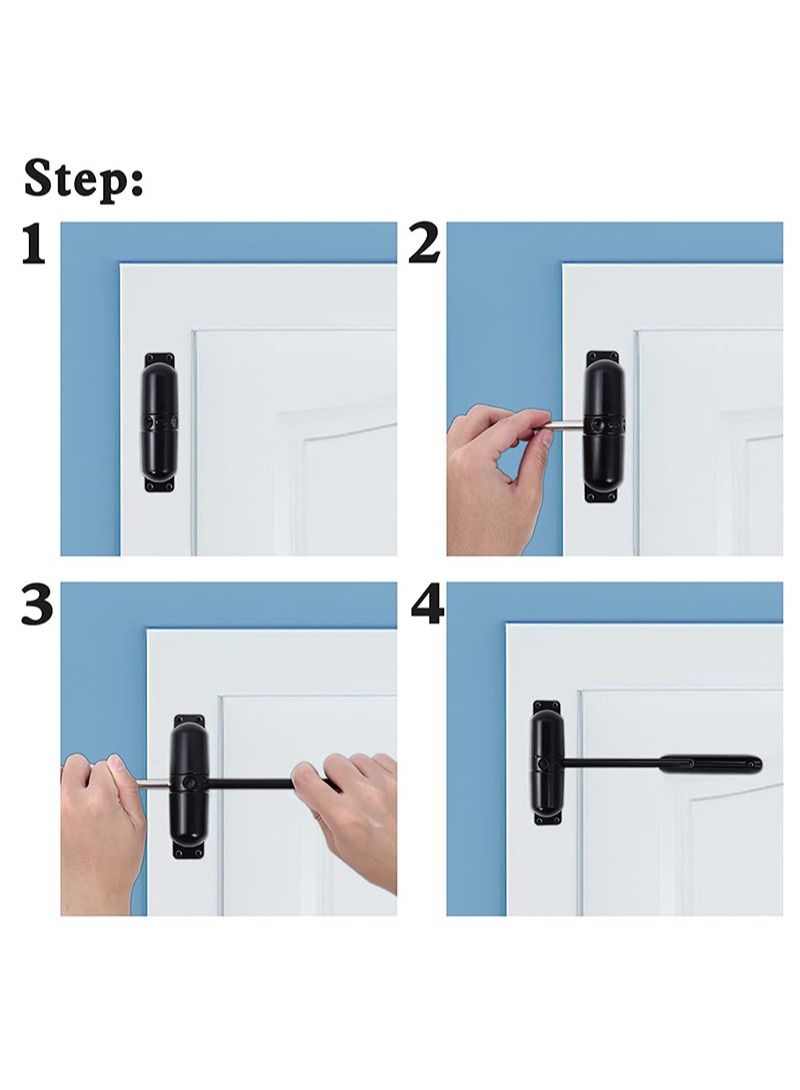 Step:
1
2
3
4