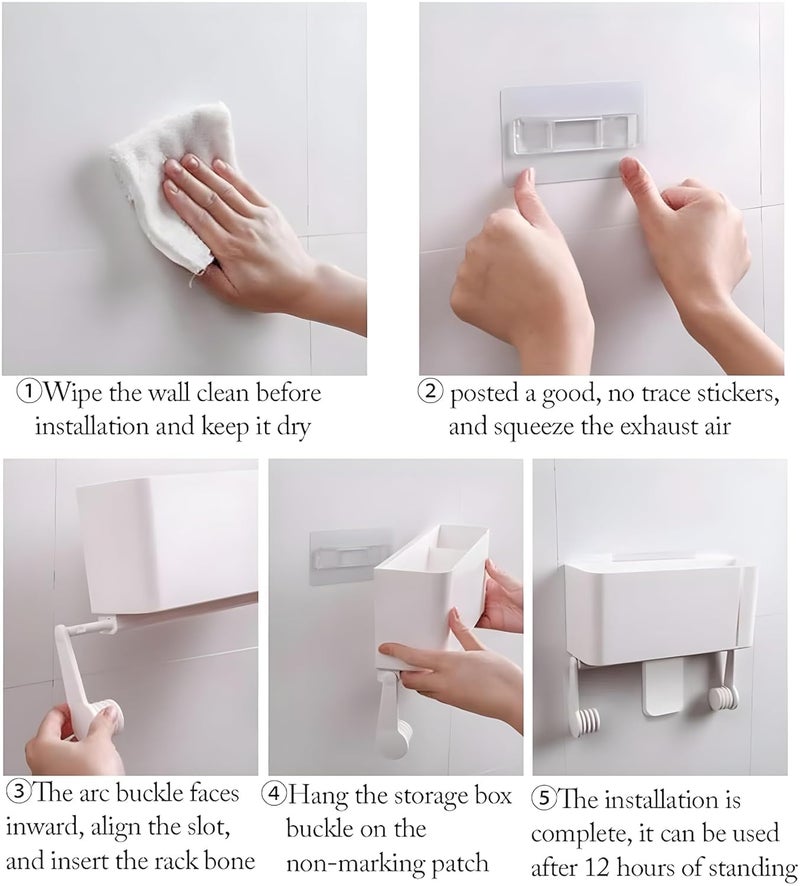 ①Wipe the wall clean before installation and keep it dry

② posted a good, no trace stickers, and squeeze the exhaust air

③The arc buckle faces inward, align the slot, and insert the rack bone

④Hang the storage box buckle on the non-marking patch

⑤The installation is complete, it can be used after 12 hours of standing