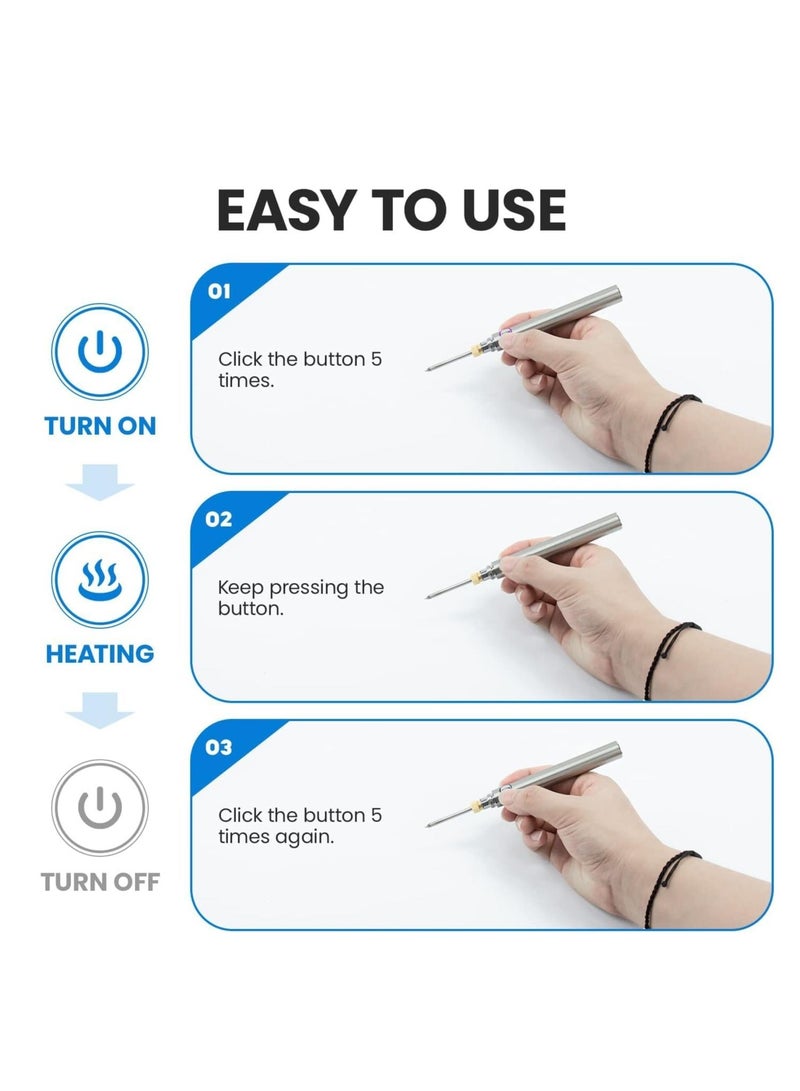 EASY TO USE

TURN ON

01

Click the button 5 times.

HEATING

02

Keep pressing the button.

TURN OFF

03

Click the button 5 times again.