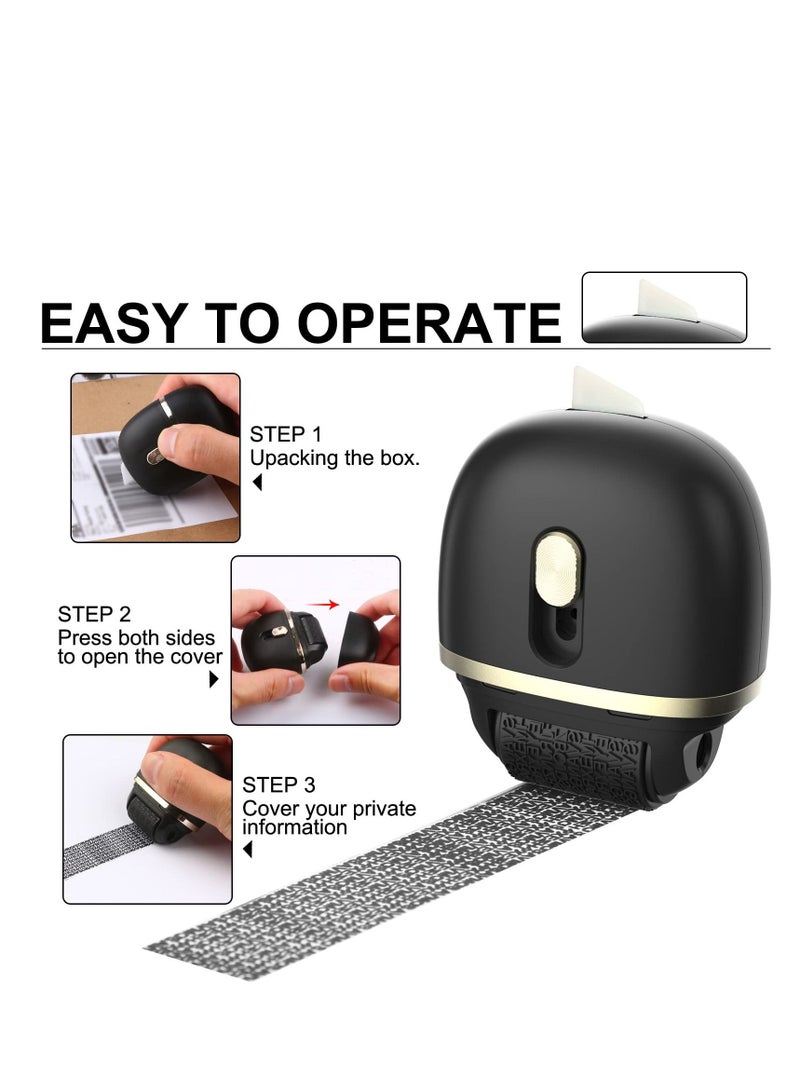 EASY TO OPERATE

STEP 1
Upacking the box.

STEP 2
Press both sides to open the cover

STEP 3
Cover your private information