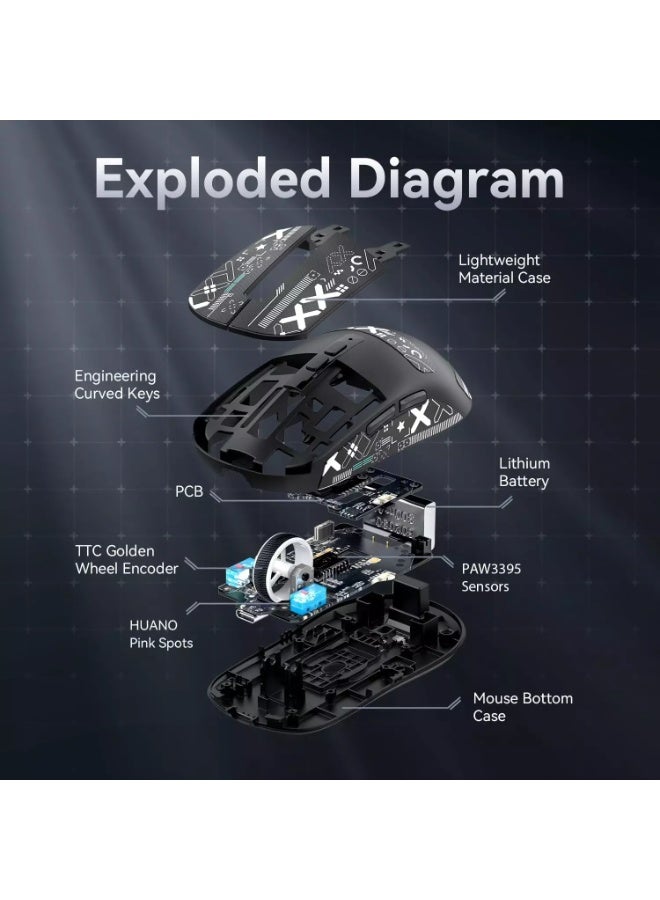 Exploded Diagram

Lightweight Material Case

Engineering Curved Keys

Lithium Battery

PCB

TTC Golden Wheel Encoder

PAW3395 Sensors

HUANO Pink Spots

Mouse Bottom Case