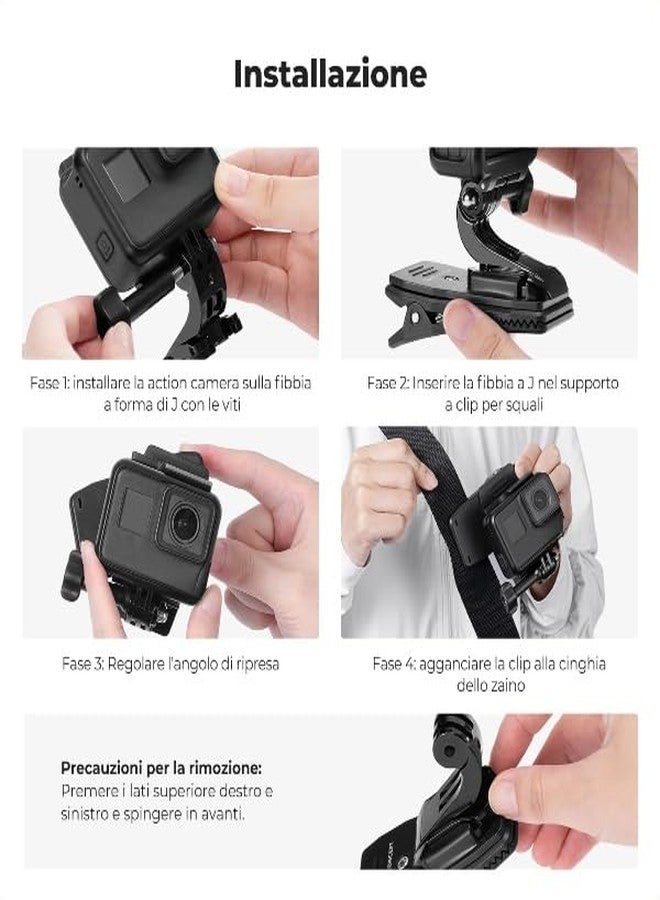 Installazione

Fase 1: installare la action camera sulla fibbia a forma di J con le viti

Fase 2: Inserire la fibbia a J nel supporto a clip per squali

Fase 3: Regolare l'angolo di ripresa

Fase 4: agganciare la clip alla cinghia dello zaino

Precauzioni per la rimozione:
Premere i lati superiore destro e sinistro e spingere in avanti.