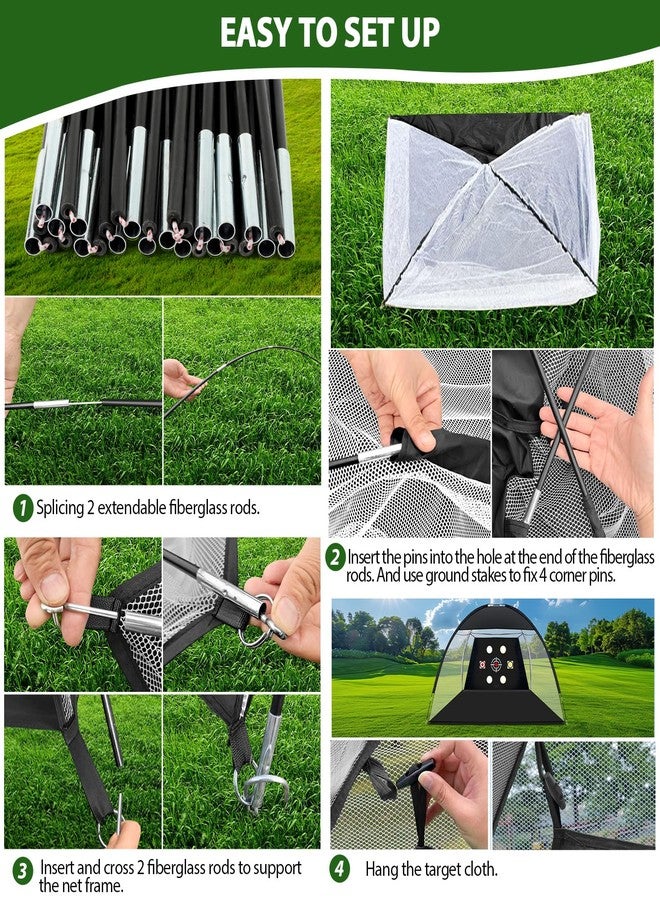 EASY TO SET UP

1 Splicing 2 extendable fiberglass rods.

2 Insert the pins into the hole at the end of the fiberglass rods. And use ground stakes to fix 4 corner pins.

3 Insert and cross 2 fiberglass rods to support the net frame.

4 Hang the target cloth.