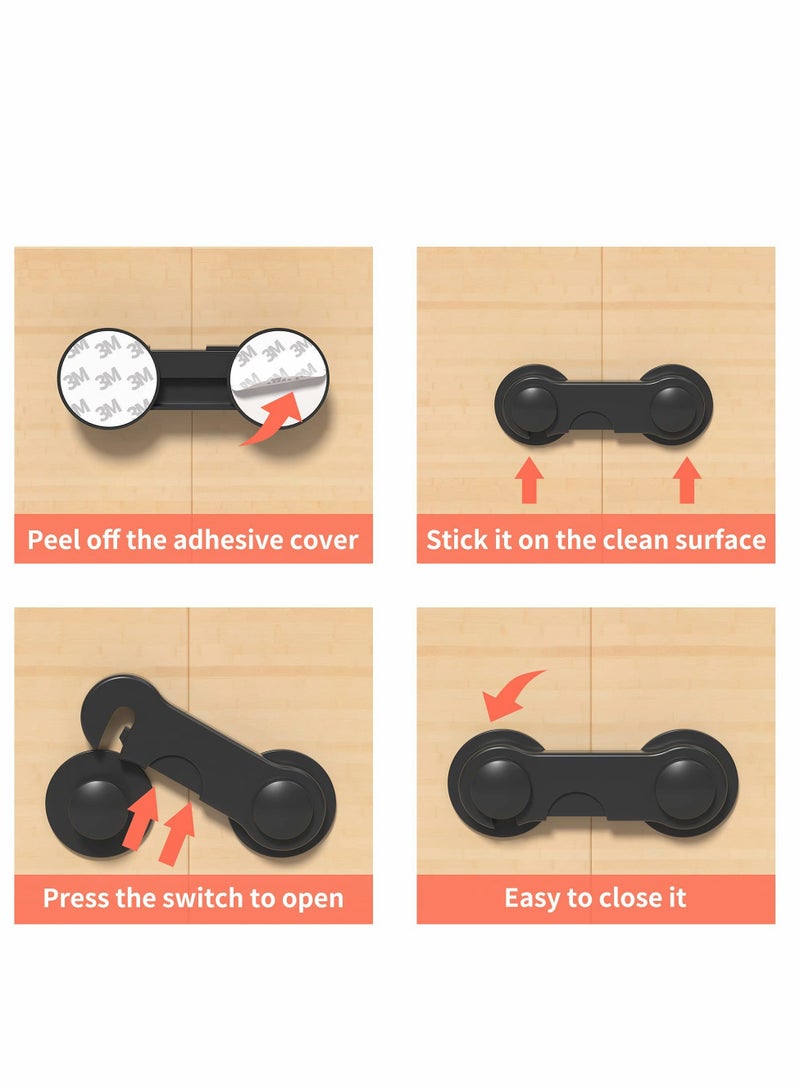 3M 3M 3M 3M 3M 3M

Peel off the adhesive cover

Stick it on the clean surface

Press the switch to open

Easy to close it