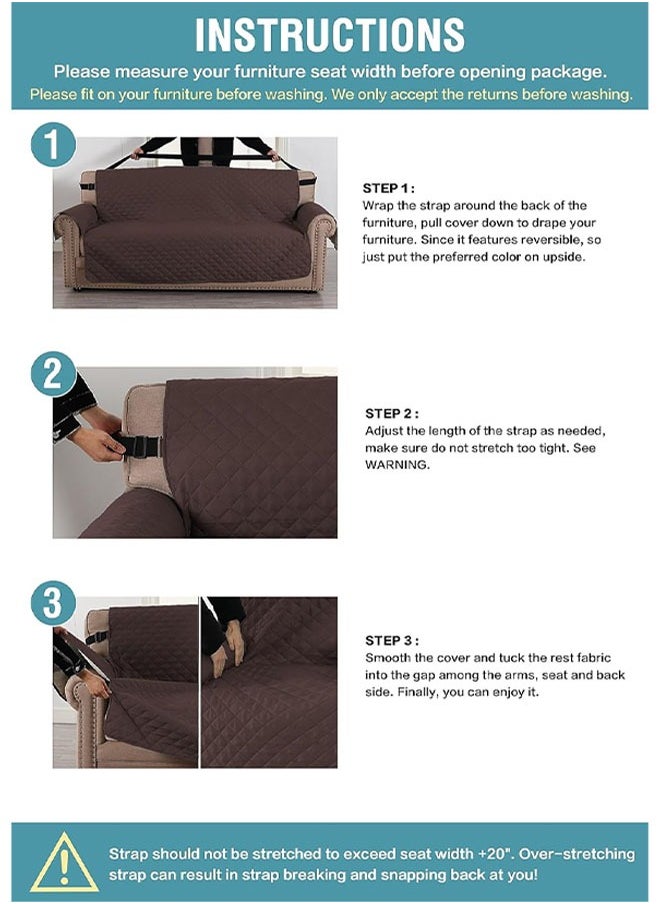 INSTRUCTIONS

Please measure your furniture seat width before opening package.
Please fit on your furniture before washing. We only accept the returns before washing.

1

STEP 1 :
Wrap the strap around the back of the furniture, pull cover down to drape your furniture. Since it features reversible, so just put the preferred color on upside.

2

STEP 2 :
Adjust the length of the strap as needed, make sure do not stretch too tight. See WARNING.

3

STEP 3 :
Smooth the cover and tuck the rest fabric into the gap among the arms, seat and back side. Finally, you can enjoy it.

!

Strap should not be stretched to exceed seat width +20". Over-stretching strap can result in strap breaking and snapping back at you!