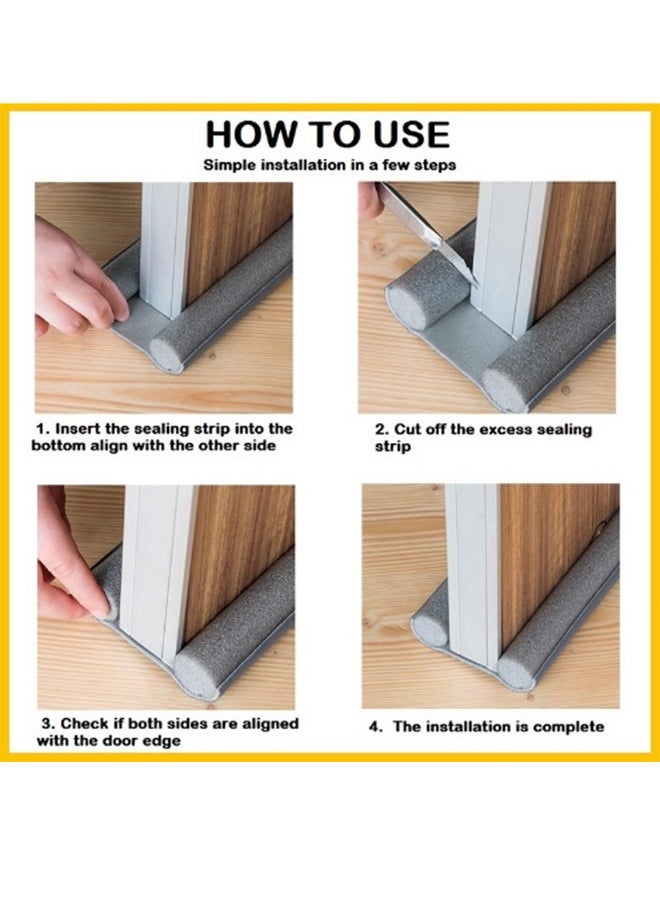 HOW TO USE

Simple installation in a few steps

1. Insert the sealing strip into the bottom align with the other side

2. Cut off the excess sealing strip

3. Check if both sides are aligned with the door edge

4. The installation is complete