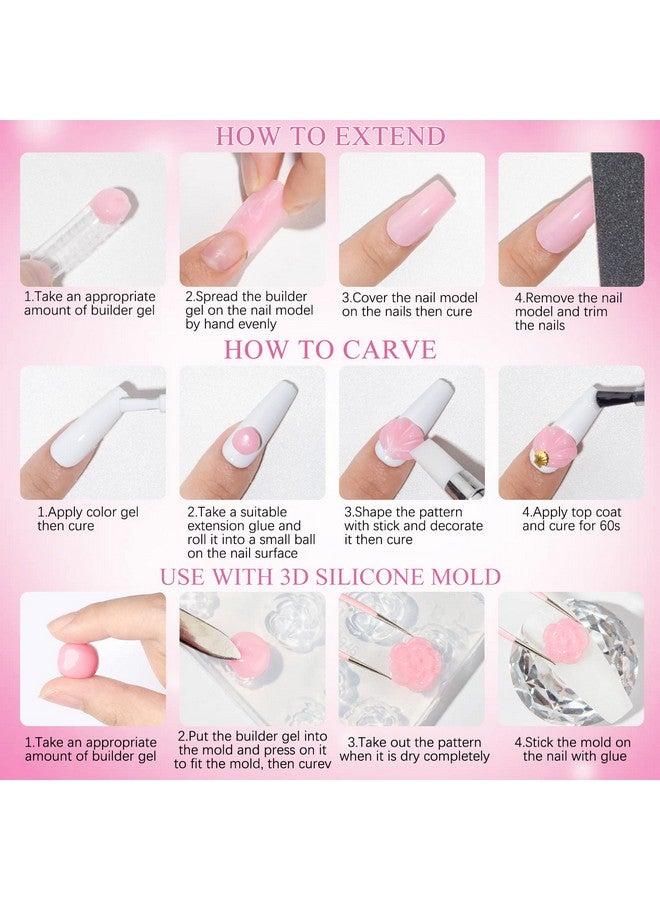 HOW TO EXTEND

1.Take an appropriate amount of builder gel

2.Spread the builder gel on the nail model by hand evenly

3.Cover the nail model on the nails then cure

4.Remove the nail model and trim the nails

HOW TO CARVE

1.Apply color gel then cure

2.Take a suitable extension glue and roll it into a small ball on the nail surface

3.Shape the pattern with stick and decorate it then cure

4.Apply top coat and cure for 60s

USE WITH 3D SILICONE MOLD

1.Take an appropriate amount of builder gel

2.Put the builder gel into the mold and press on it to fit the mold, then curev

3.Take out the pattern when it is dry completely

4.Stick the mold on the nail with glue