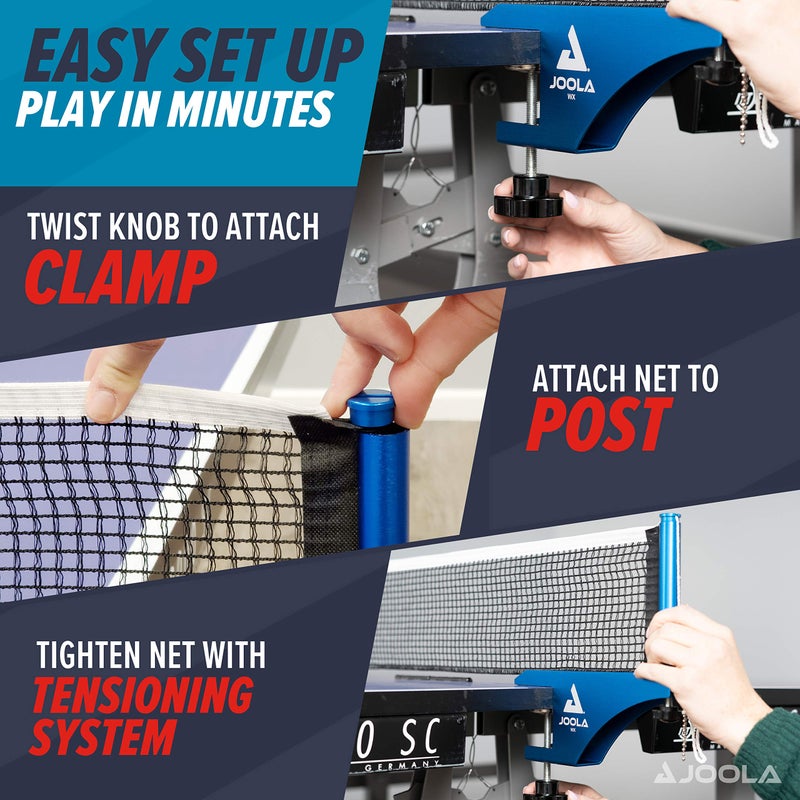 EASY SET UP
PLAY IN MINUTES

JOOLA
WX

TWIST KNOB TO ATTACH
CLAMP

ATTACH NET TO
POST

TIGHTEN NET WITH
TENSIONING
SYSTEM

JOOLA
WX

0 SC
GERMANY

JOOLA