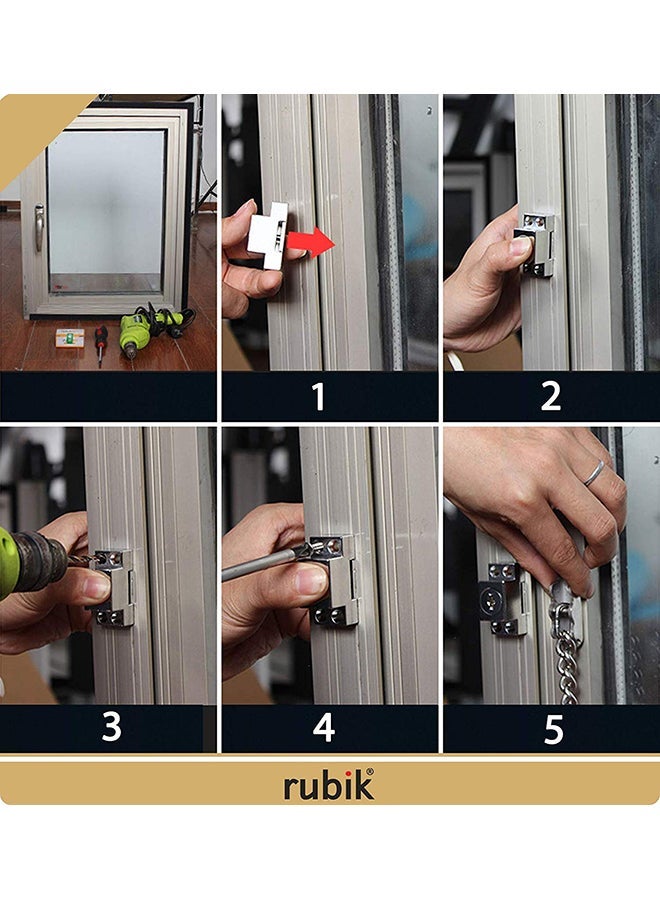 1

2

3

4

5

rubik®