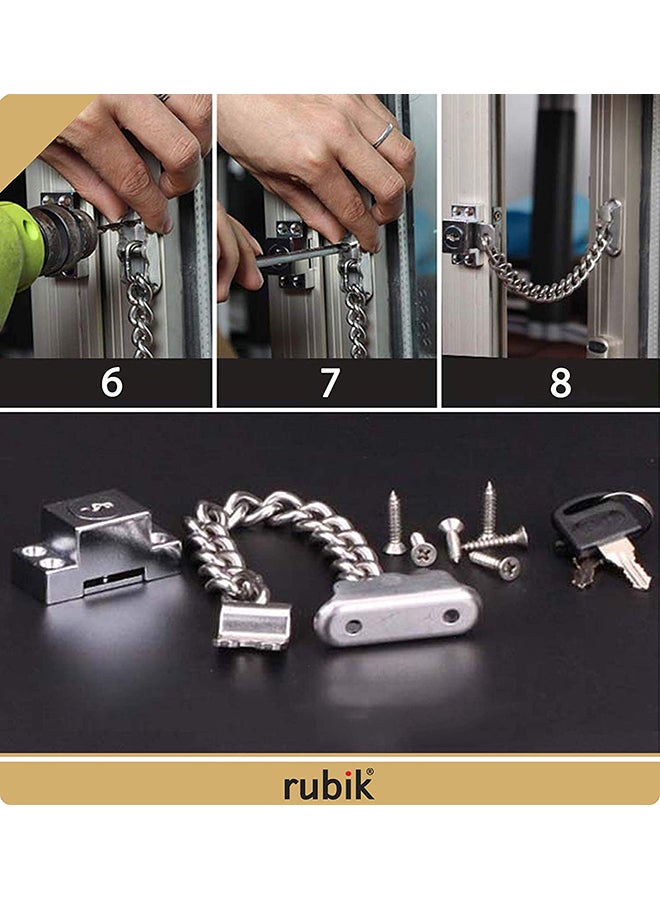 6

7

8

rubik®